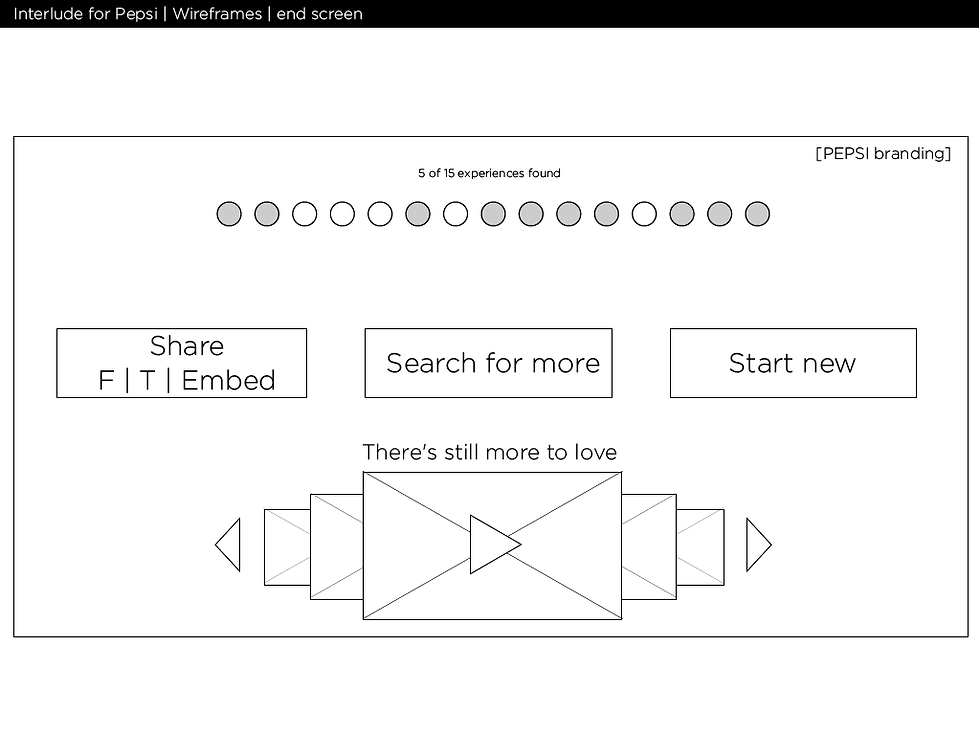 Interlude for Pepsi | Wireframes | end screen

[PEPSI branding]

5 of 15 experiences found

Share
F | T | Embed

Search for more

Start new

There's still more to love