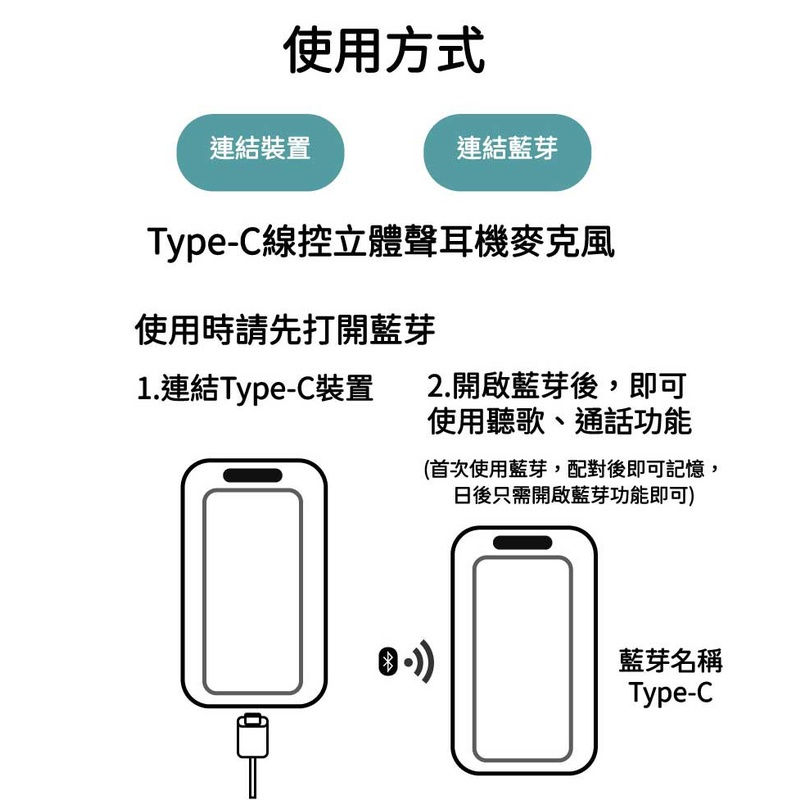 使用方式

連結裝置

連結藍芽

Type-C線控立體聲耳機麥克風

使用時請先打開藍芽

1.連結Type-C裝置

2.開啟藍芽後，即可使用聽歌、通話功能

(首次使用藍芽，配對後即可記憶，日後只需開啟藍芽功能即可)

藍芽名稱
Type-C