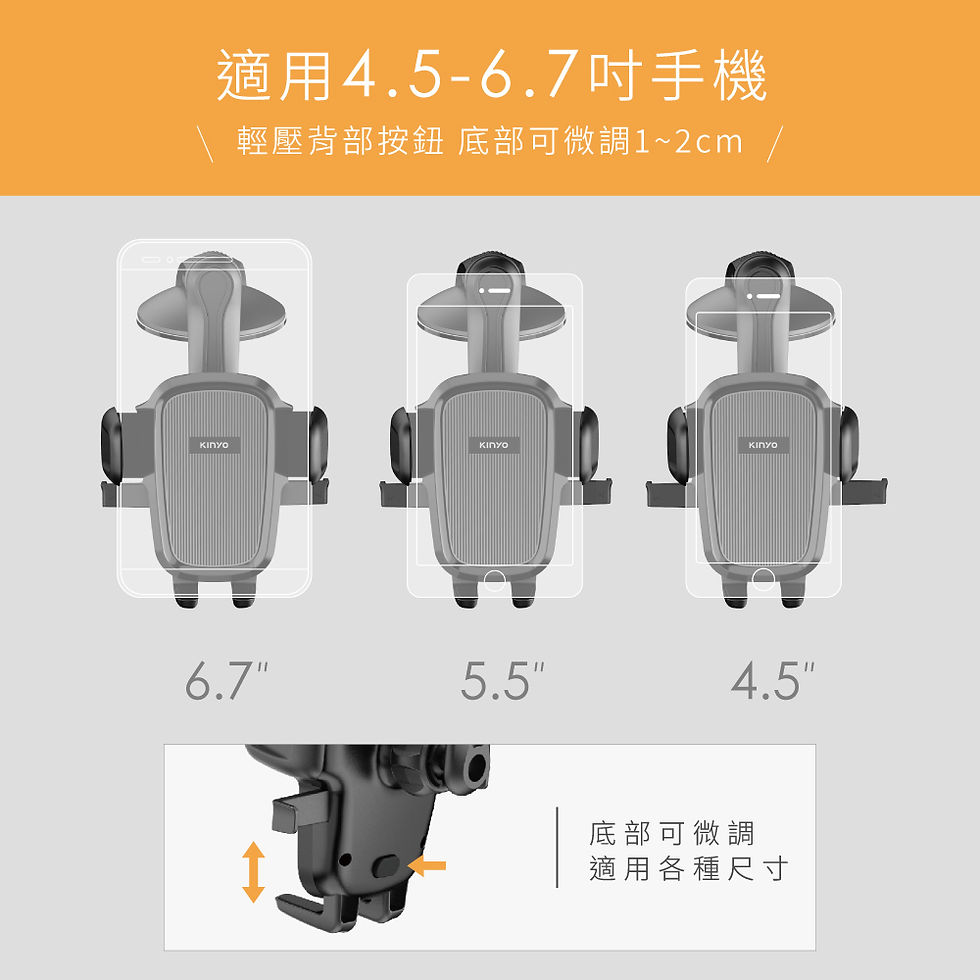 適用4.5-6.7吋手機

\ 輕壓背部按鈕 底部可微調1~2cm /

KINYO

KINYO

KINYO

6.7"

5.5"

4.5"

底部可微調
適用各種尺寸