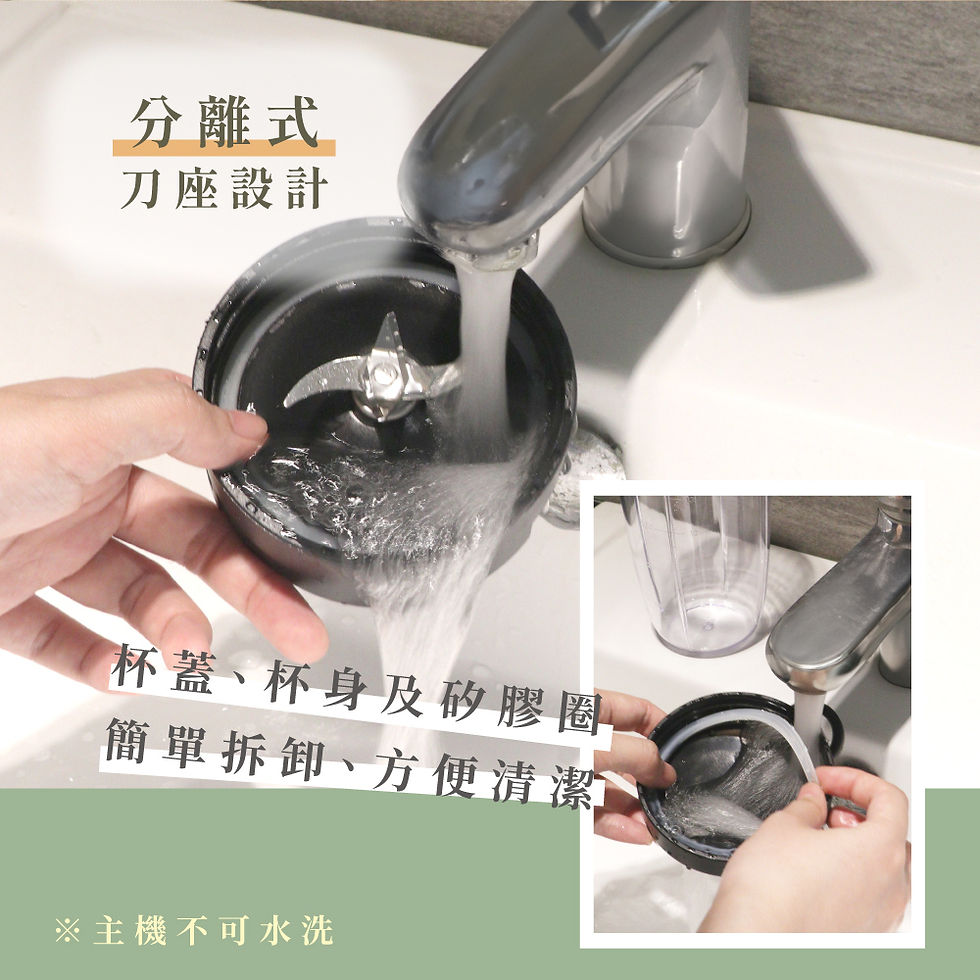 分離式
刀座設計

杯蓋、杯身及矽膠圈
簡單拆卸、方便清潔

※主機不可水洗