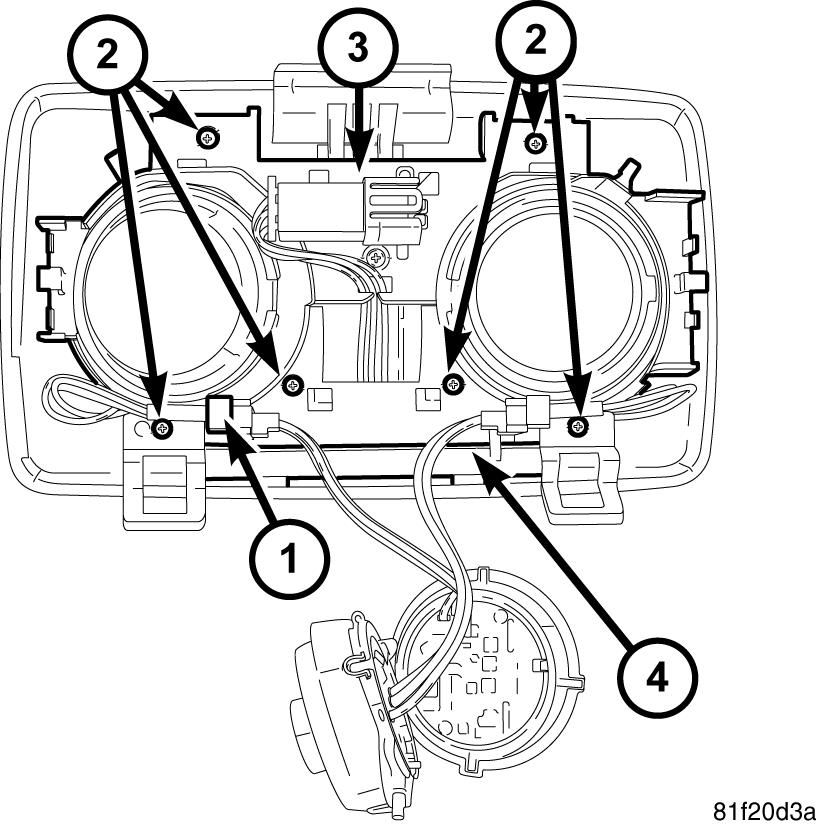 2
3
2
1
4
81f20d3a