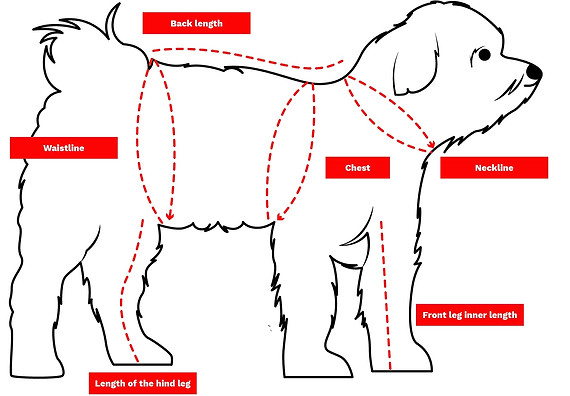 Back length

Waistline

Chest

Neckline

Front leg inner length

Length of the hind leg