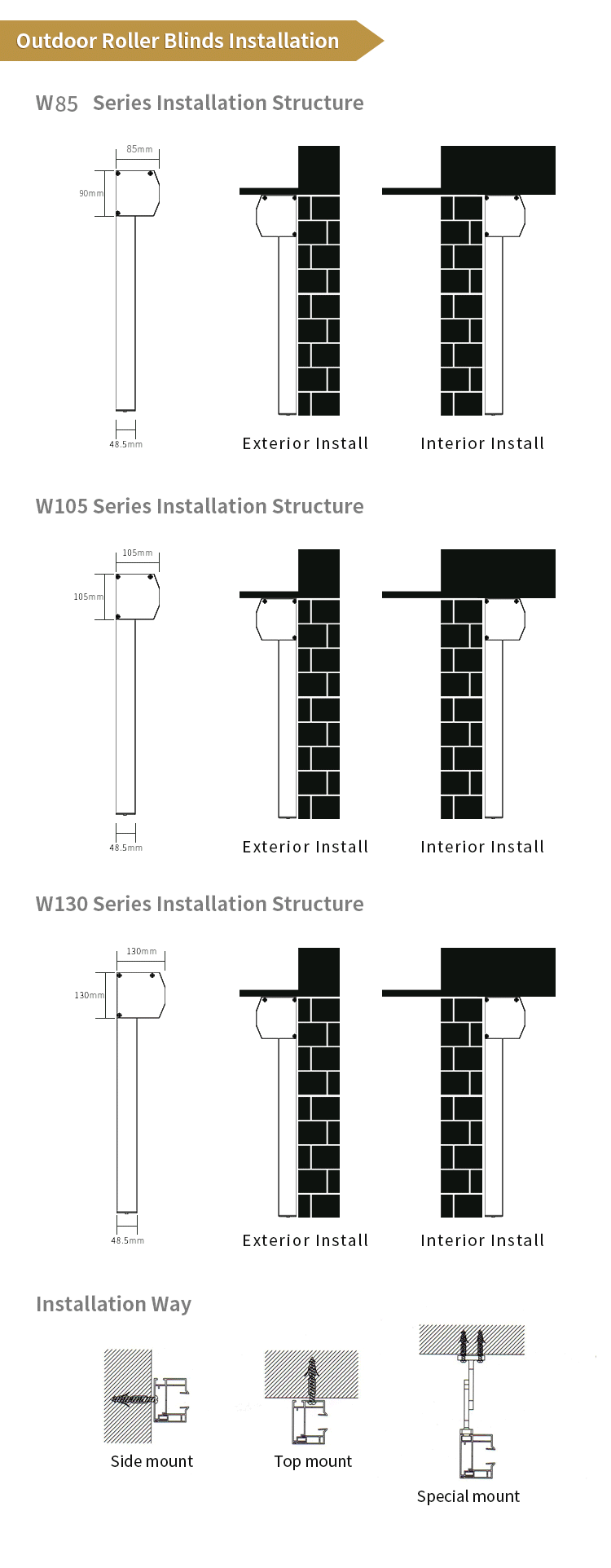 Outdoor Roller Blinds Installation

W85 Series Installation Structure

85mm

90mm

48.5mm

Exterior Install

Interior Install

W105 Series Installation Structure

105mm

105mm

48.5mm

Exterior Install

Interior Install

W130 Series Installation Structure

130mm

130mm

48.5mm

Exterior Install

Interior Install

Installation Way

Side mount

Top mount

Special mount