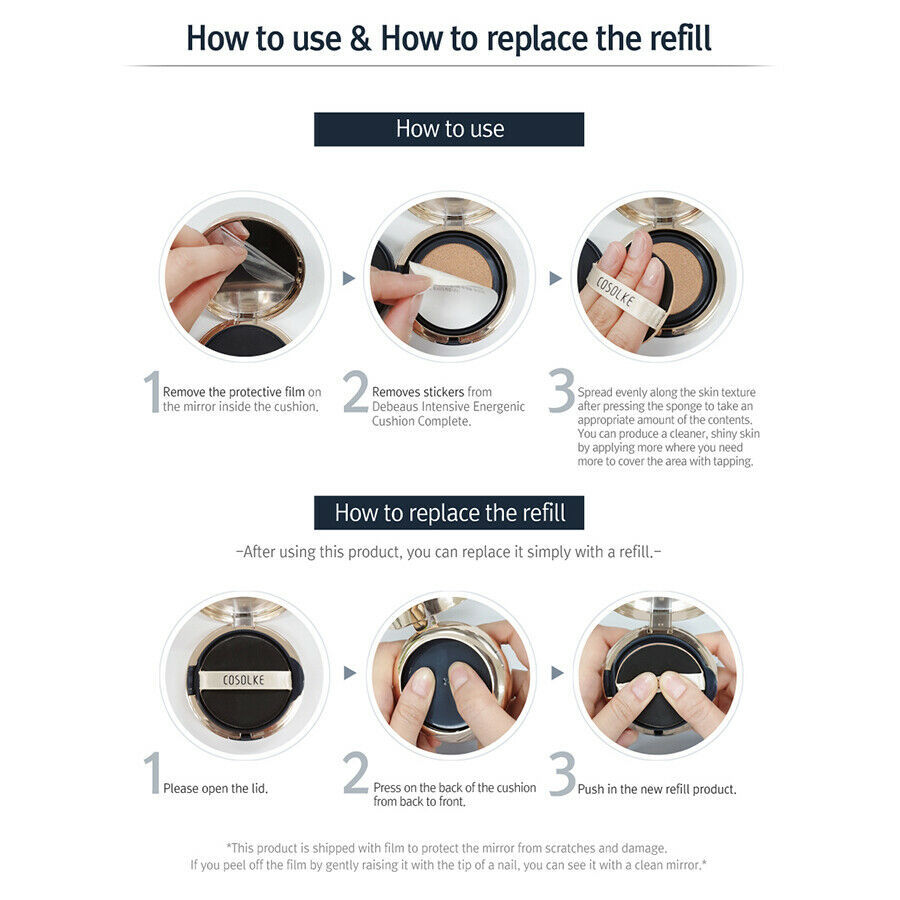 How to use & How to replace the refill

How to use

COSOLKE

1 Remove the protective film on the mirror inside the cushion.

2 Removes stickers from Debeaus Intensive Energenic Cushion Complete.

3 Spread evenly along the skin texture after pressing the sponge to take an appropriate amount of the contents. You can produce a cleaner, shiny skin by applying more where you need more to cover the area with tapping.

How to replace the refill

-After using this product, you can replace it simply with a refill.-

COSOLKE

1 Please open the lid.

2 Press on the back of the cushion from back to front.

3 Push in the new refill product.

*This product is shipped with film to protect the mirror from scratches and damage. If you peel off the film by gently raising it with the tip of a nail, you can see it with a clean mirror.*