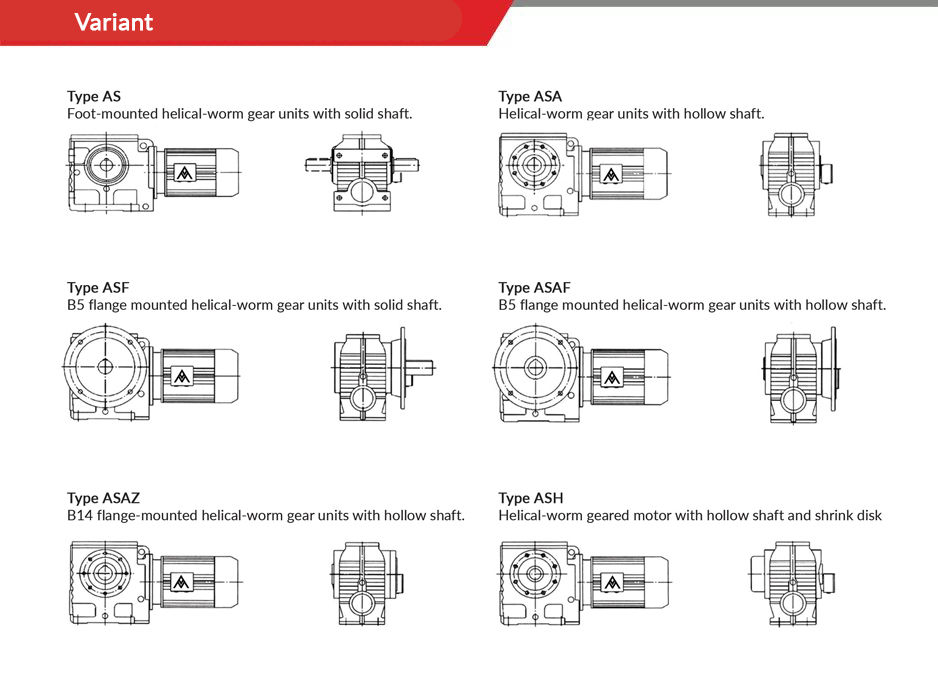 Variant

Type AS
Foot-mounted helical-worm gear units with solid shaft.

Type ASF
B5 flange mounted helical-worm gear units with solid shaft.

Type ASAZ
B14 flange-mounted helical-worm gear units with hollow shaft.

Type ASA
Helical-worm gear units with hollow shaft.

Type ASAF
B5 flange mounted helical-worm gear units with hollow shaft.

Type ASH
Helical-worm geared motor with hollow shaft and shrink disk