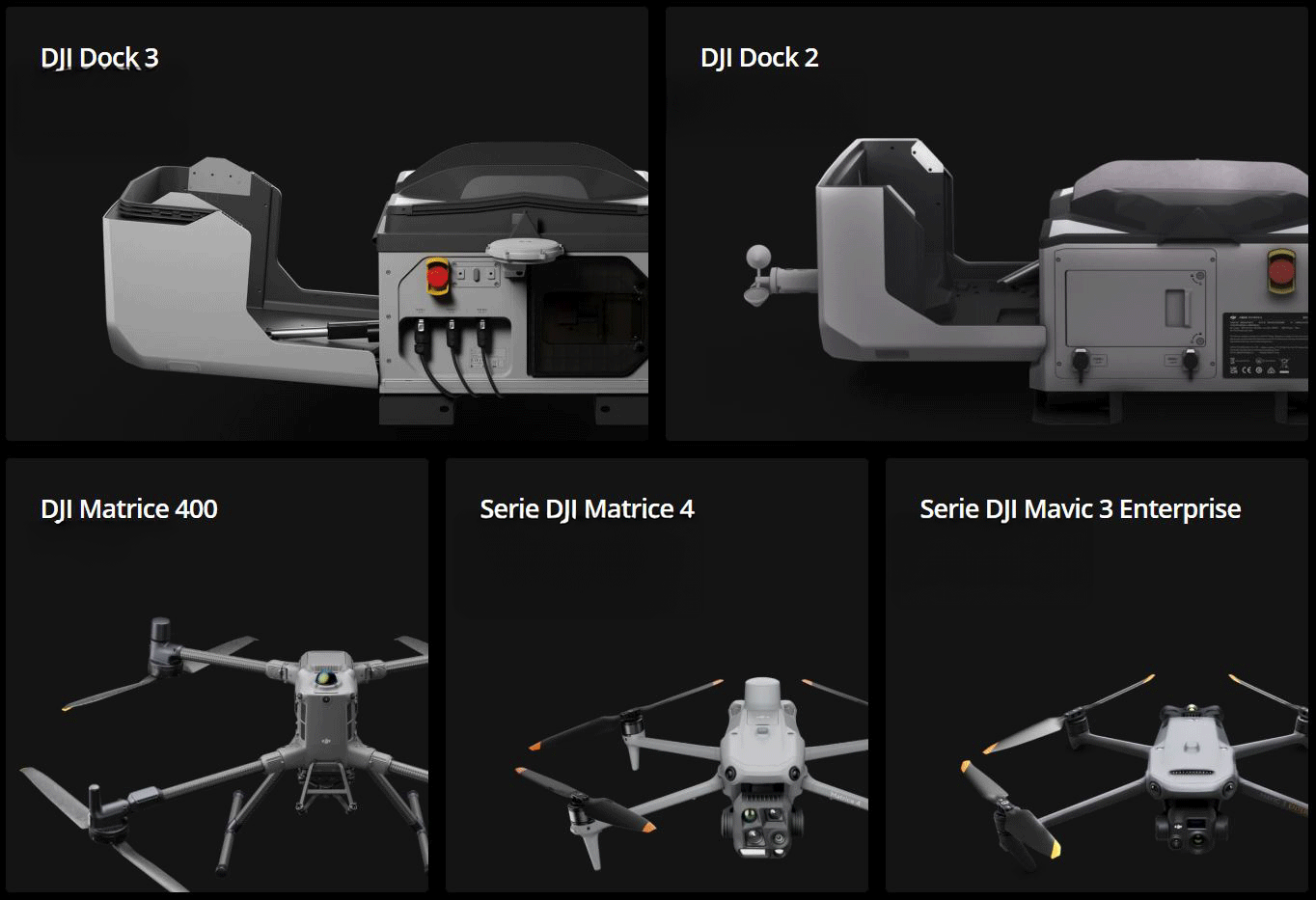 DJI Dock 3

DJI Dock 2

DJI Matrice 400

Serie DJI Matrice 4

Serie DJI Mavic 3 Enterprise