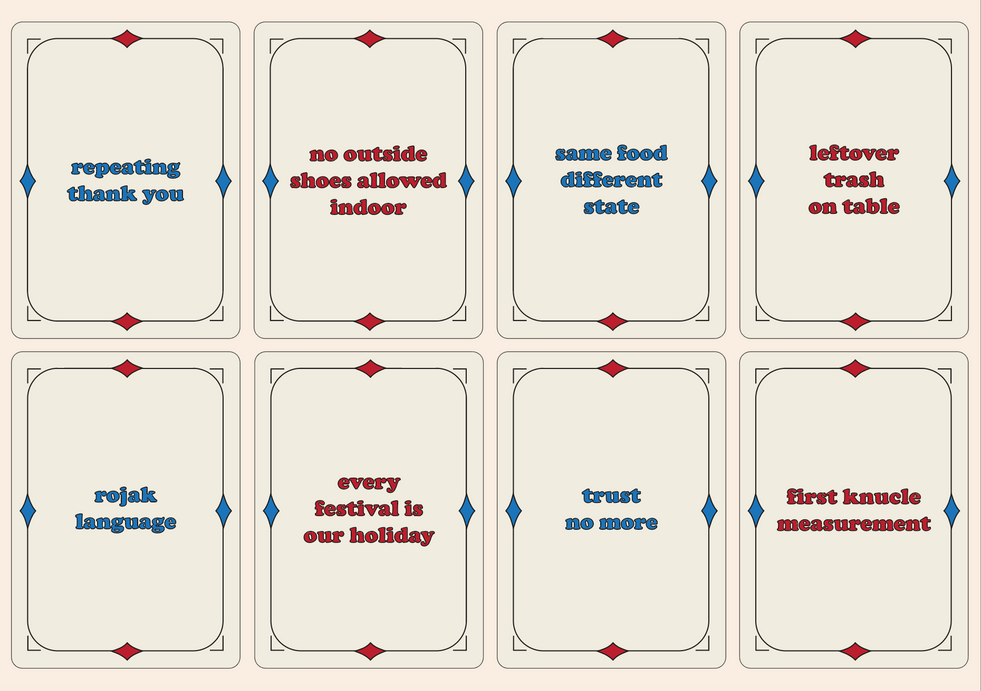 repeating
thank you

no outside
shoes allowed
indoor

same food
different
state

leftover
trash
on table

rojak
language

every
festival is
our holiday

trust
no more

first knucle
measurement