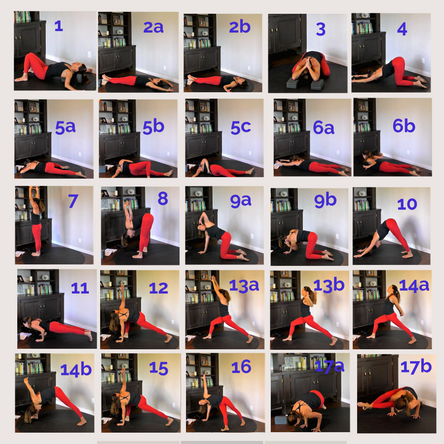 1
2a
2b
3
4
5a
5b
5c
6a
6b
7
8
9a
9b
10
11
12
13a
13b
14a
14b
15
16
17a
17b