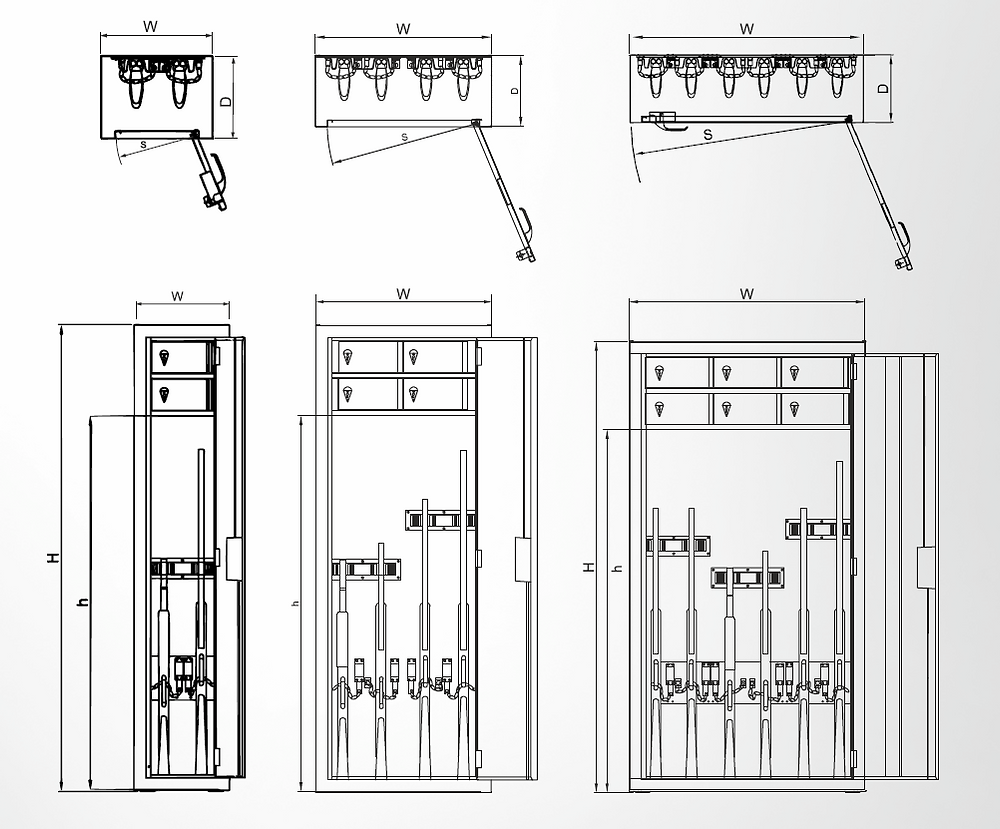 W
D
s
W
D
s
W
D
S
W
H
h
W
h
W
H
h