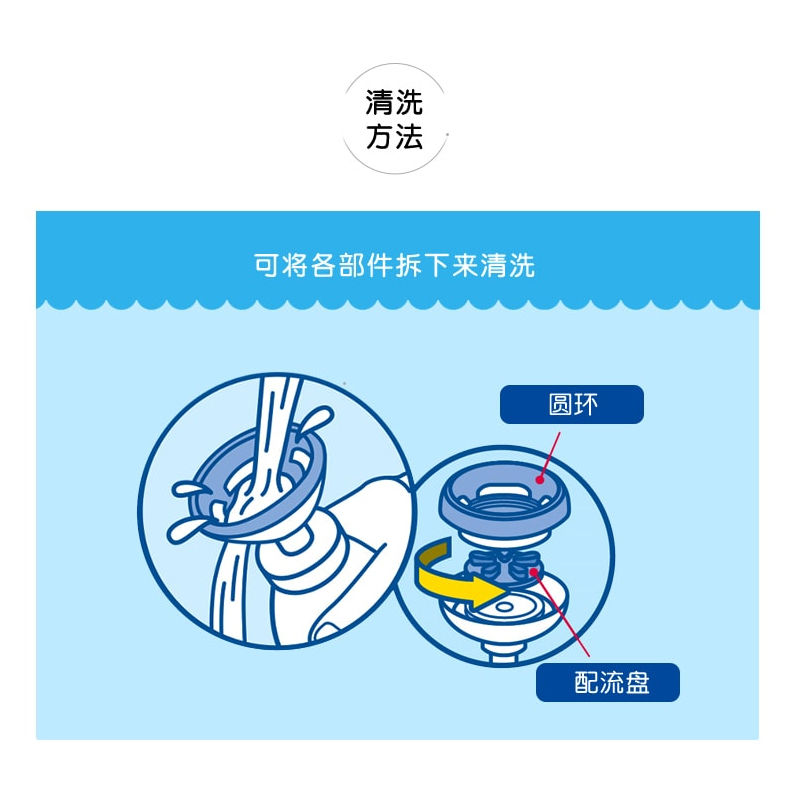 清洗
方法

可将各部件拆下来清洗

圆环

配流盘