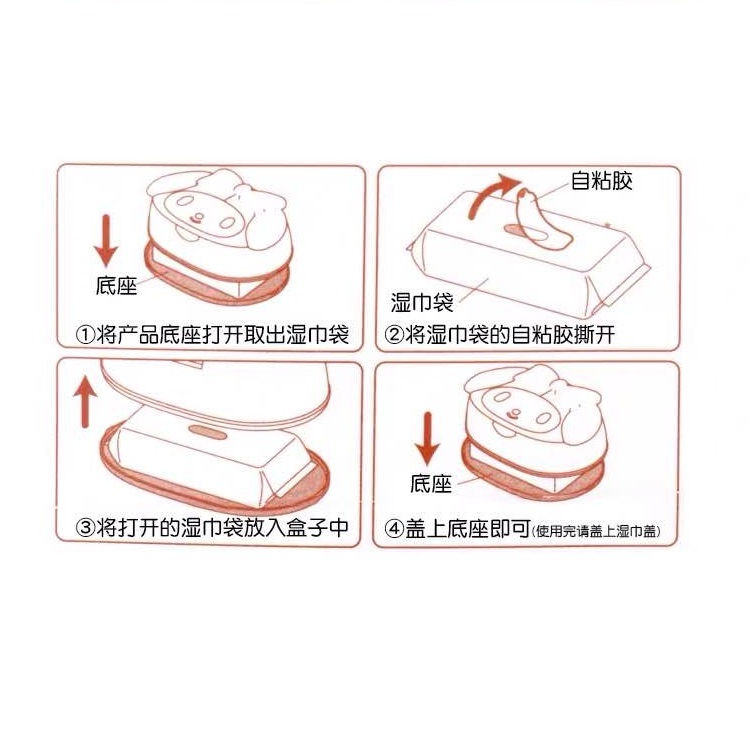 底座

①将产品底座打开取出湿巾袋

自粘胶

湿巾袋

②将湿巾袋的自粘胶撕开

③将打开的湿巾袋放入盒子中

底座

④盖上底座即可(使用完请盖上湿巾盖)