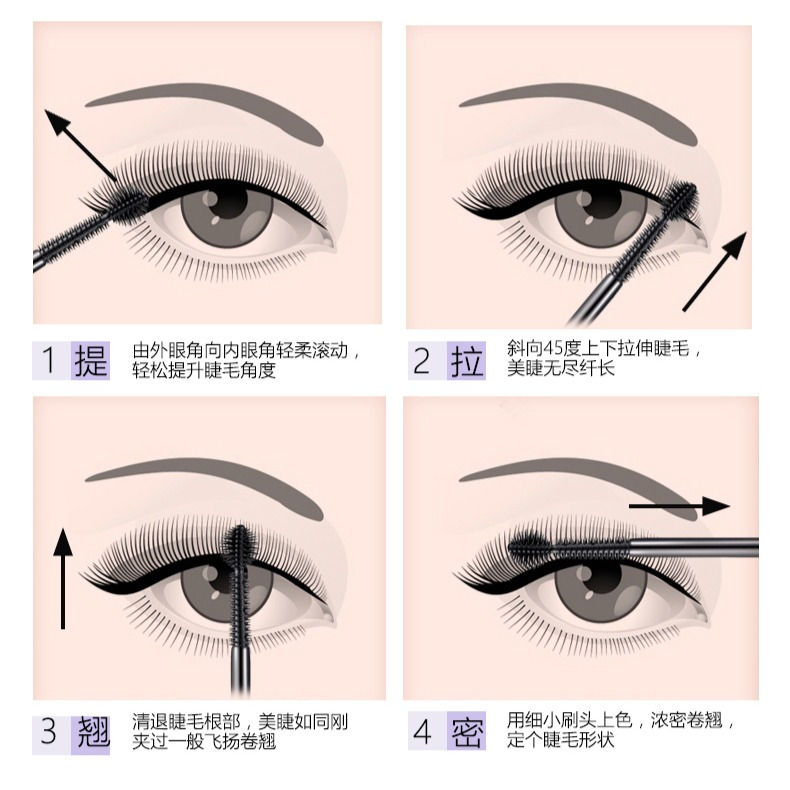 1 提 由外眼角向内眼角轻柔滚动，轻松提升睫毛角度

2 拉 斜向45度上下拉伸睫毛，美睫无尽纤长

3 翘 清退睫毛根部，美睫如同刚夹过一般飞扬卷翘

4 密 用细小刷头上色，浓密卷翘，定个睫毛形状