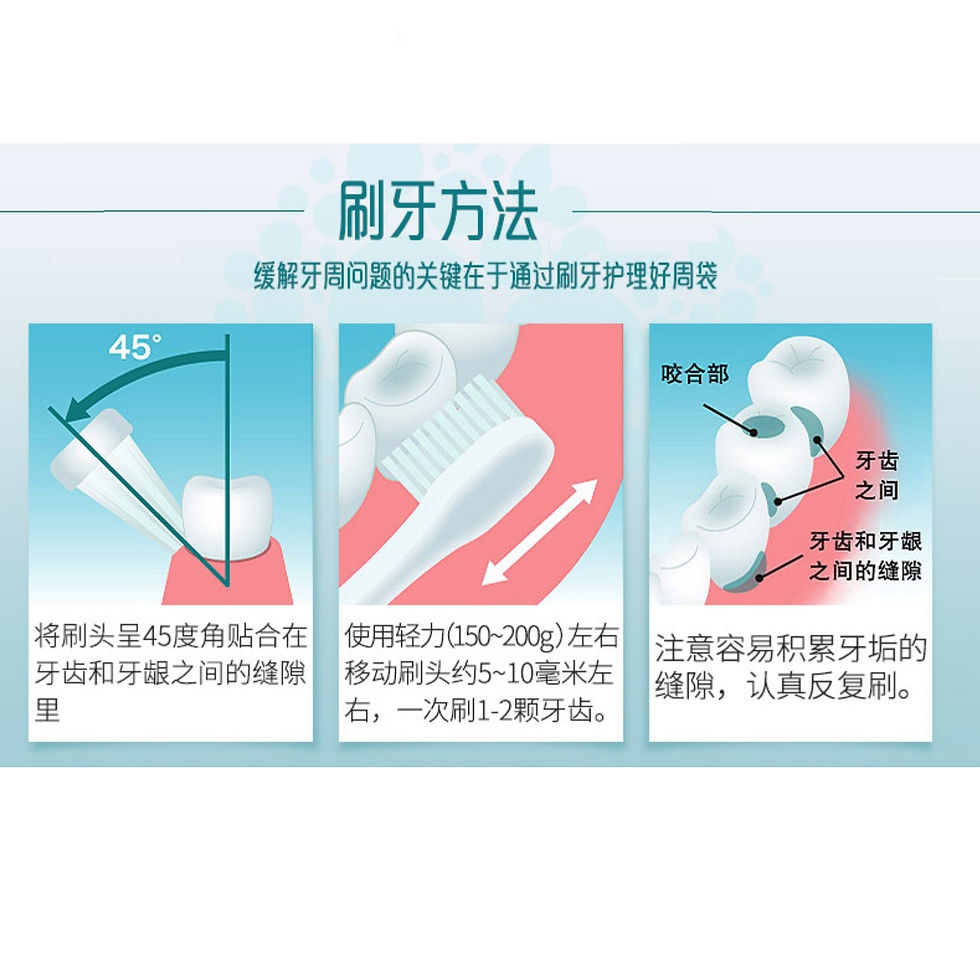 刷牙方法

缓解牙周问题的关键在于通过刷牙护理好周袋

45°

将刷头呈45度角贴合在牙齿和牙龈之间的缝隙里

使用轻力(150~200g)左右移动刷头约5~10毫米左右，一次刷1-2颗牙齿。

咬合部

牙齿之间

牙齿和牙龈之间的缝隙

注意容易积累牙垢的缝隙，认真反复刷。