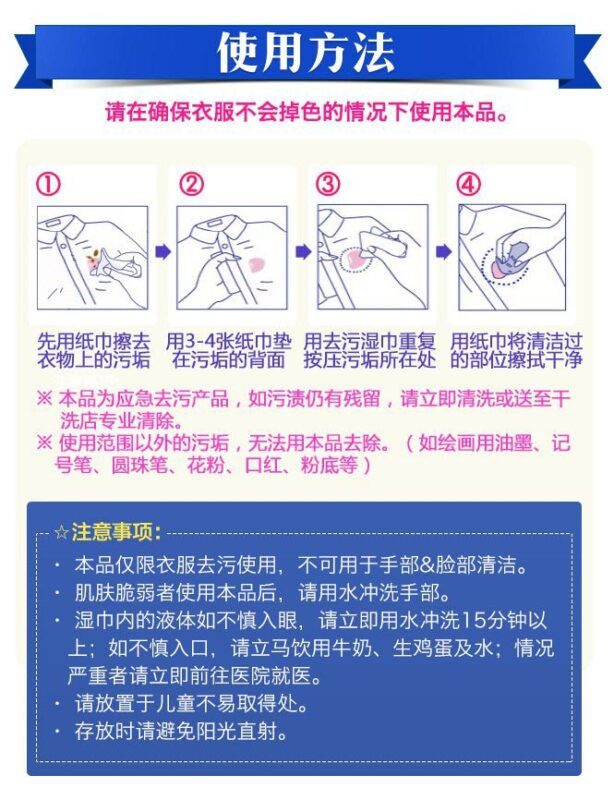 使用方法

请在确保衣服不会掉色的情况下使用本品。

①
先用纸巾擦去衣物上的污垢

②
用3-4张纸巾垫在污垢的背面

③
用去污湿巾重复按压污垢所在处

④
用纸巾将清洁过的部位擦拭干净

※ 本品为应急去污产品，如污渍仍有残留，请立即清洗或送至干洗店专业清除。
※ 使用范围以外的污垢，无法用本品去除。（如绘画用油墨、记号笔、圆珠笔、花粉、口红、粉底等）

☆注意事项：
· 本品仅限衣服去污使用，不可用于手部&脸部清洁。
· 肌肤脆弱者使用本品后，请用水冲洗手部。
· 湿巾内的液体如不慎入眼，请立即用水冲洗15分钟以上；如不慎入口，请立马饮用牛奶、生鸡蛋及水；情况严重者请立即前往医院就医。
· 请放置于儿童不易取得处。
· 存放时请避免阳光直射。