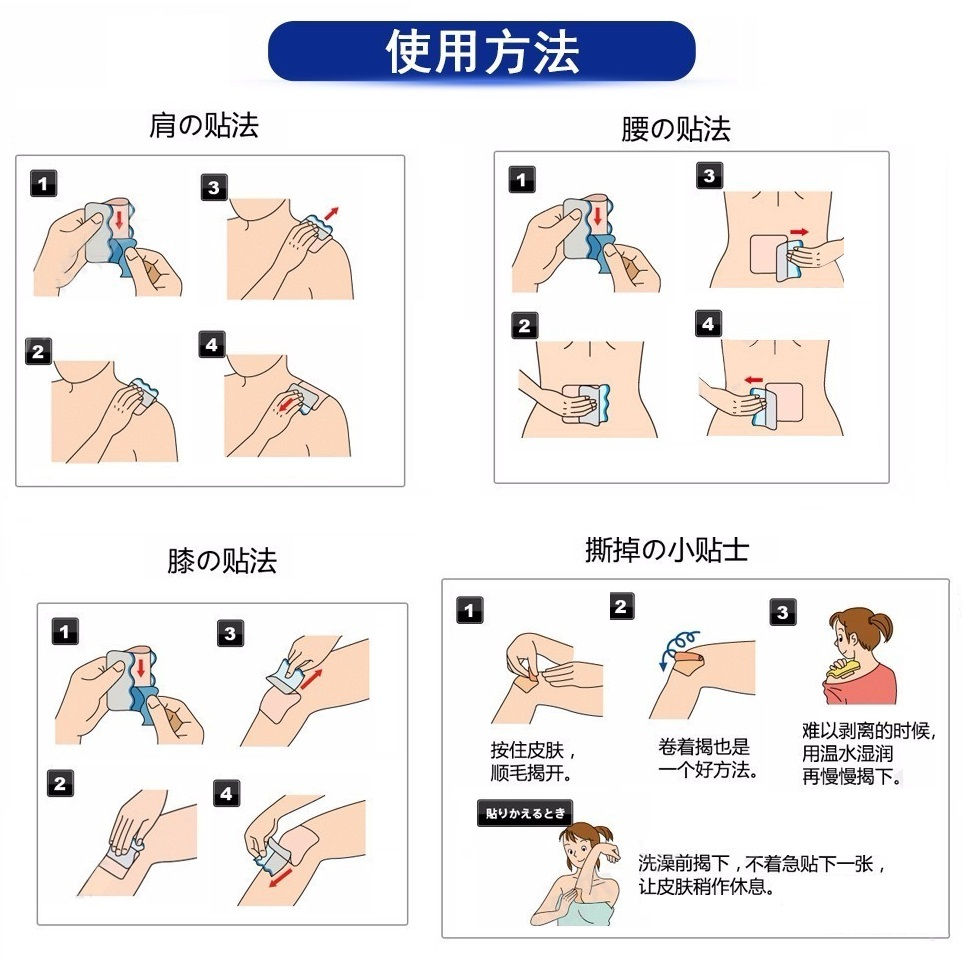 使用方法

肩の贴法

1
3
2
4

腰の贴法

1
3
2
4

膝の贴法

1
3
2
4

撕掉の小贴士

1
按住皮肤，顺毛揭开。

2
卷着揭也是一个好方法。

3
难以剥离的时候，用温水湿润再慢慢揭下。

貼りかえるとき

洗澡前揭下，不着急贴下一张，让皮肤稍作休息。