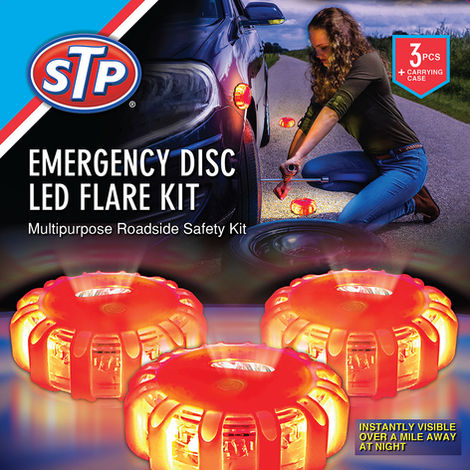 STP®

3 PCS
+ CARRYING CASE

EMERGENCY DISC LED FLARE KIT

Multipurpose Roadside Safety Kit

INSTANTLY VISIBLE OVER A MILE AWAY AT NIGHT