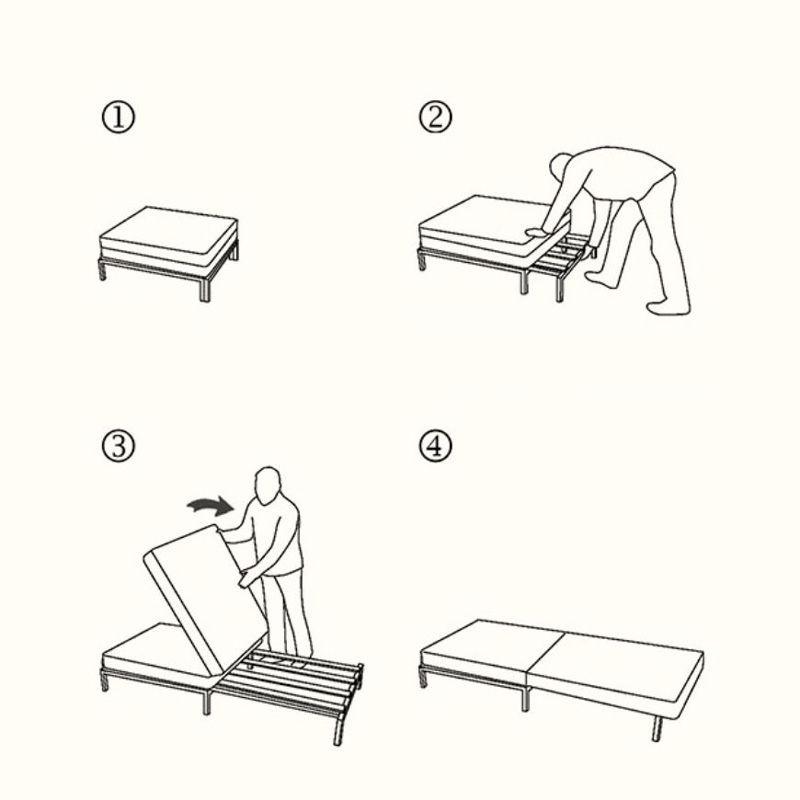 ①

②

③

④