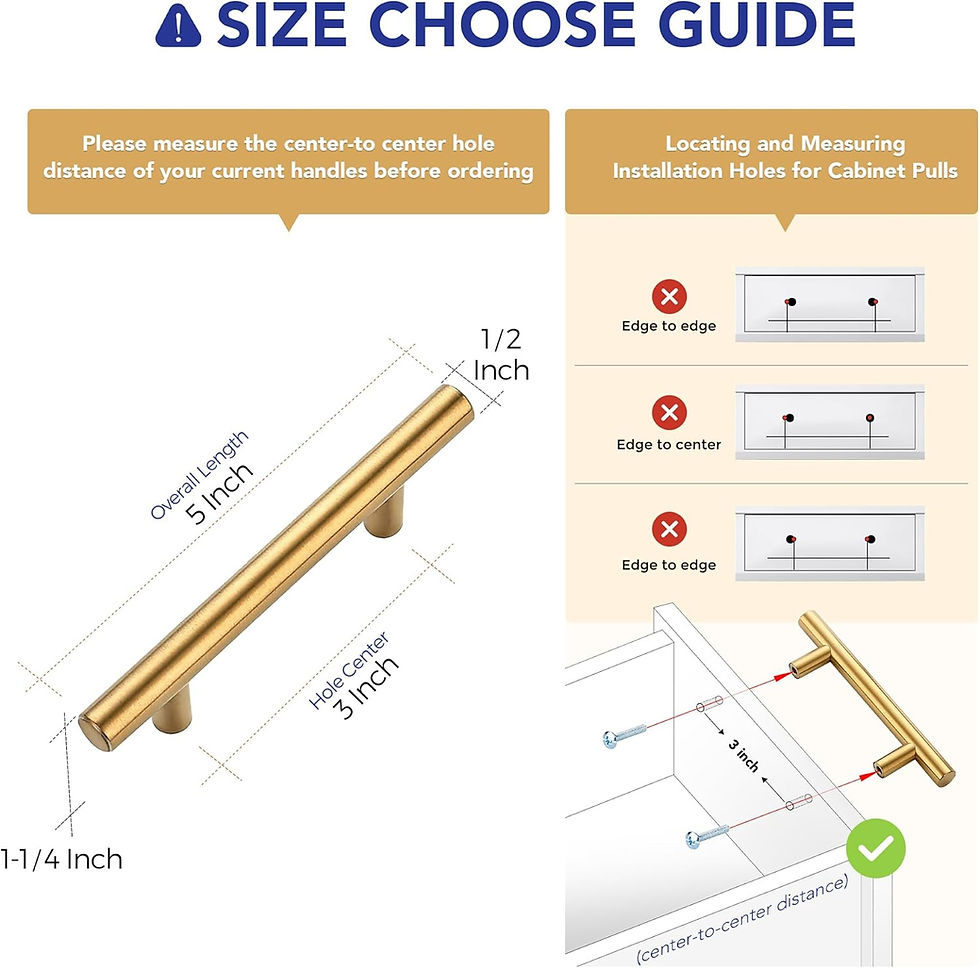 SIZE CHOOSE GUIDE

Please measure the center-to center hole distance of your current handles before ordering

1/2 Inch

Overall Length
5 Inch

Hole Center
3 Inch

1-1/4 Inch

Locating and Measuring Installation Holes for Cabinet Pulls

Edge to edge

Edge to center

Edge to edge

3 inch

(center-to-center distance)