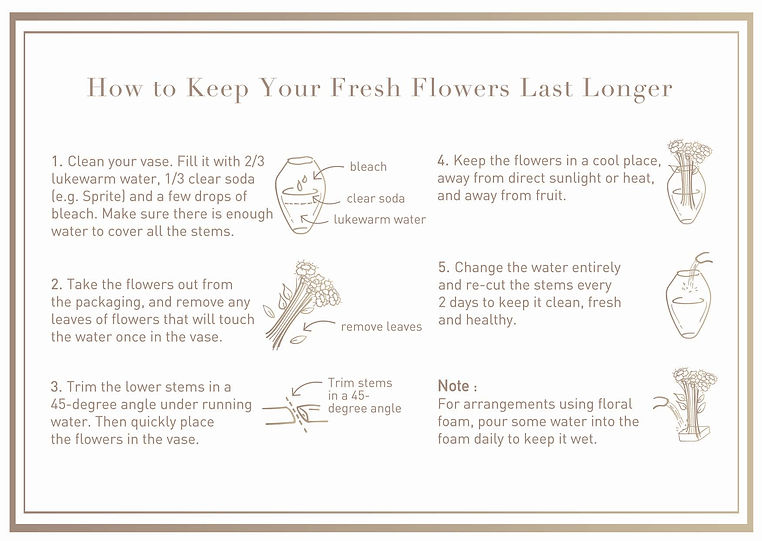 How to Keep Your Fresh Flowers Last Longer

1. Clean your vase. Fill it with 2/3 lukewarm water, 1/3 clear soda (e.g. Sprite) and a few drops of bleach. Make sure there is enough water to cover all the stems.

bleach
clear soda
lukewarm water

2. Take the flowers out from the packaging, and remove any leaves of flowers that will touch the water once in the vase.

remove leaves

3. Trim the lower stems in a 45-degree angle under running water. Then quickly place the flowers in the vase.

Trim stems in a 45-degree angle

4. Keep the flowers in a cool place, away from direct sunlight or heat, and away from fruit.

5. Change the water entirely and re-cut the stems every 2 days to keep it clean, fresh and healthy.

Note :
For arrangements using floral foam, pour some water into the foam daily to keep it wet.