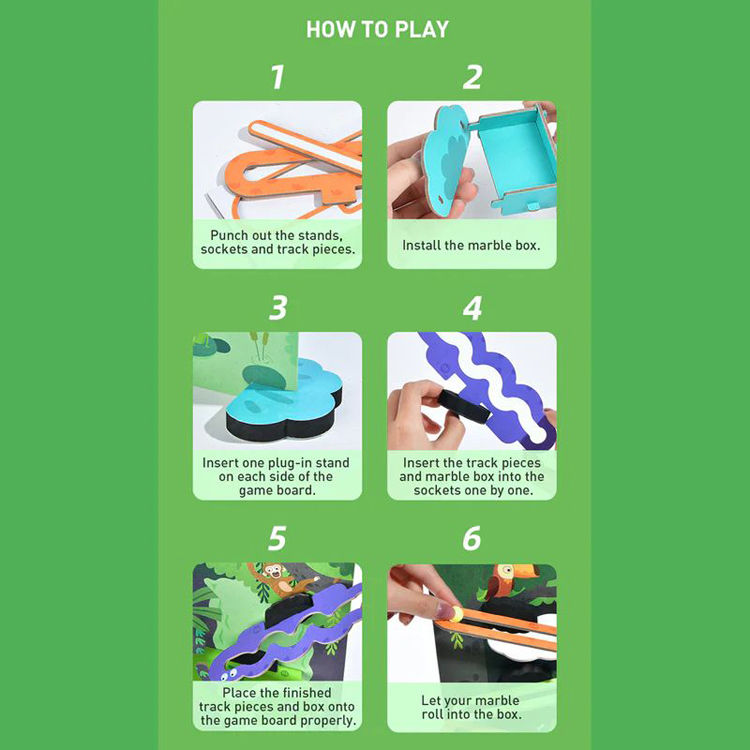 HOW TO PLAY

1

Punch out the stands, sockets and track pieces.

2

Install the marble box.

3

Insert one plug-in stand on each side of the game board.

4

Insert the track pieces and marble box into the sockets one by one.

5

Place the finished track pieces and box onto the game board properly.

6

Let your marble roll into the box.