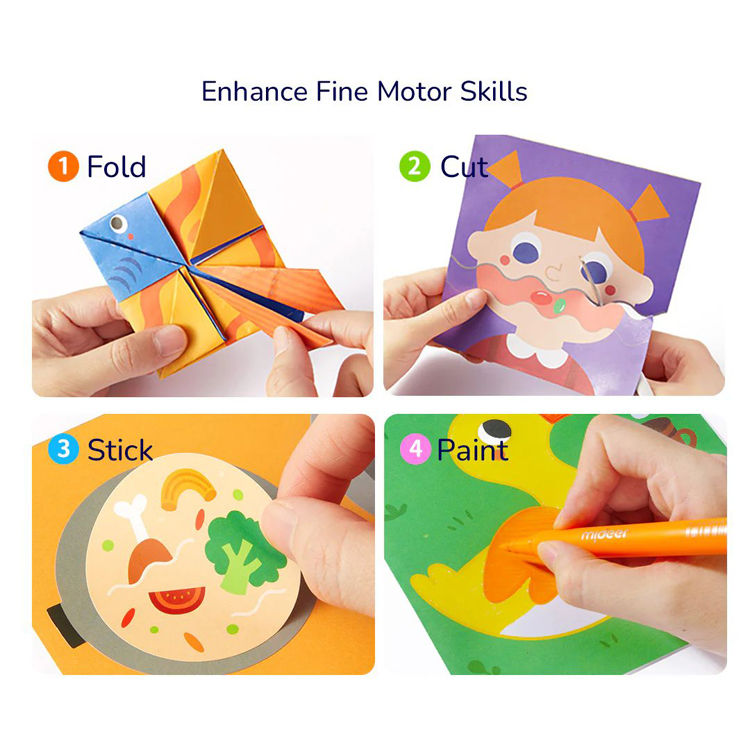 Enhance Fine Motor Skills

1 Fold

2 Cut

3 Stick

4 Paint

mideer