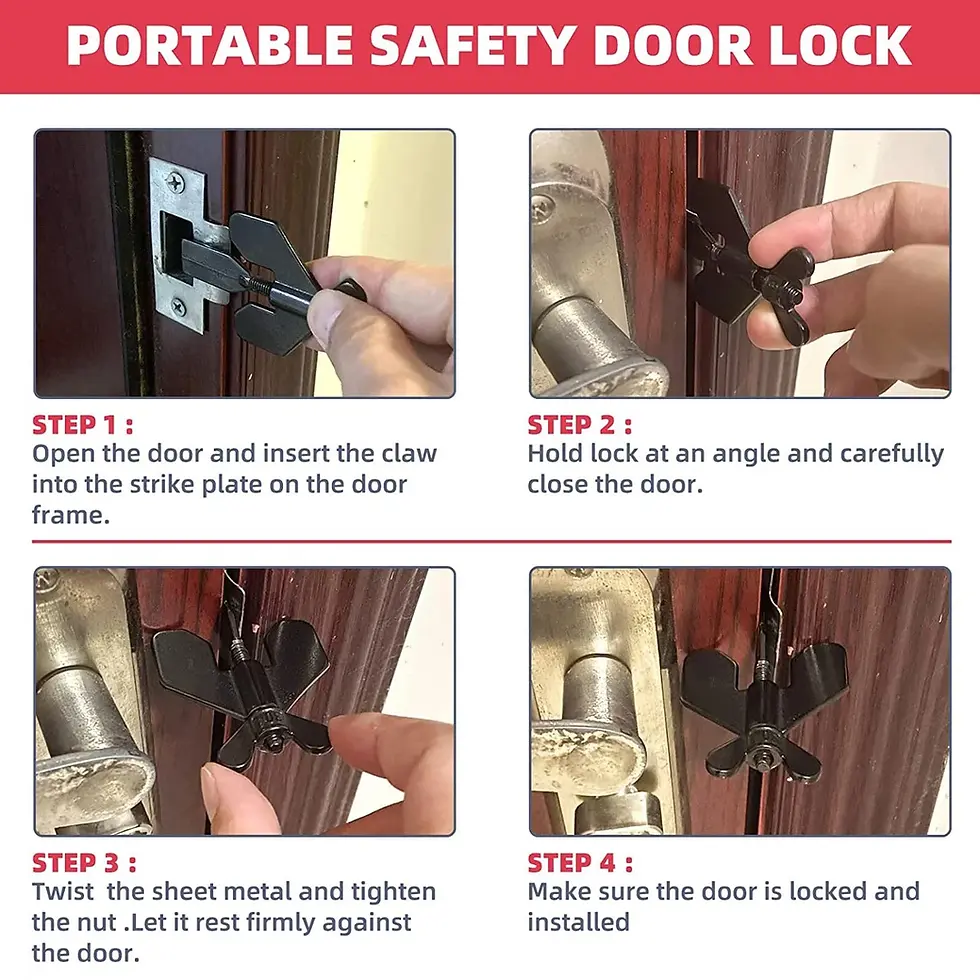 PORTABLE SAFETY DOOR LOCK

STEP 1 :
Open the door and insert the claw into the strike plate on the door frame.

STEP 2 :
Hold lock at an angle and carefully close the door.

STEP 3 :
Twist the sheet metal and tighten the nut .Let it rest firmly against the door.

STEP 4 :
Make sure the door is locked and installed