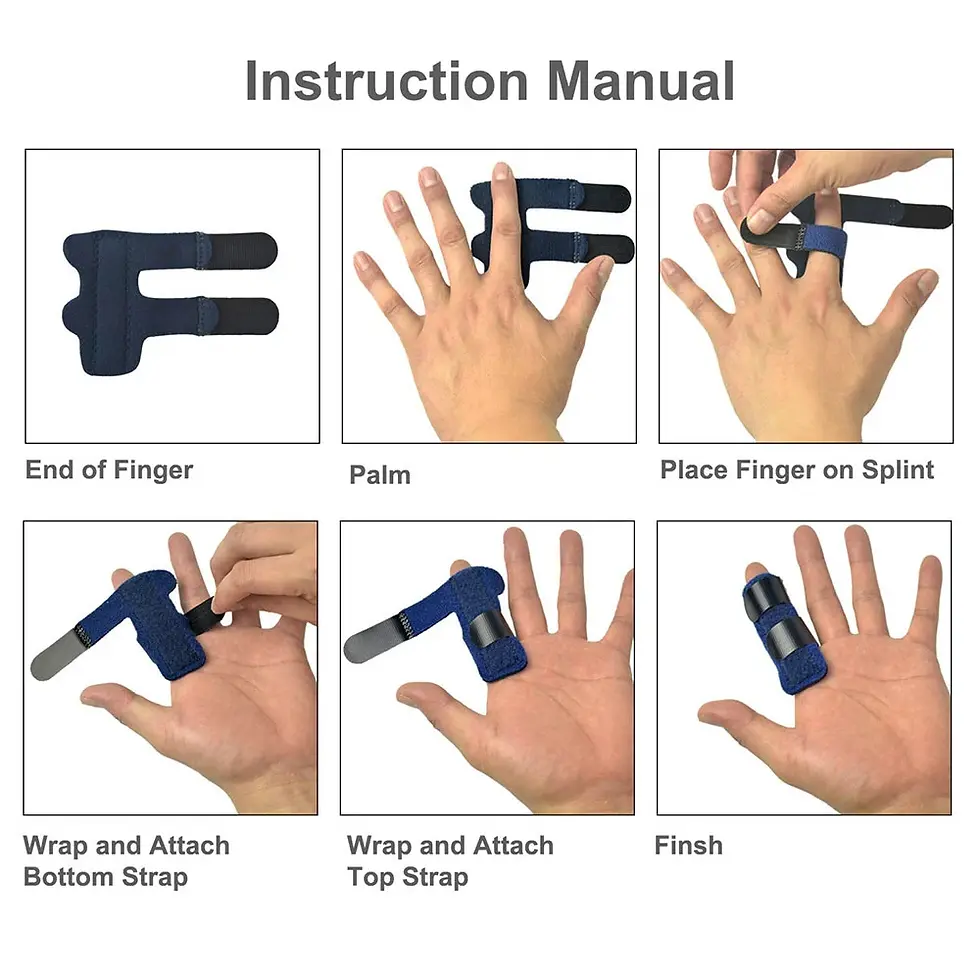 Instruction Manual

End of Finger

Palm

Place Finger on Splint

Wrap and Attach Bottom Strap

Wrap and Attach Top Strap

Finsh