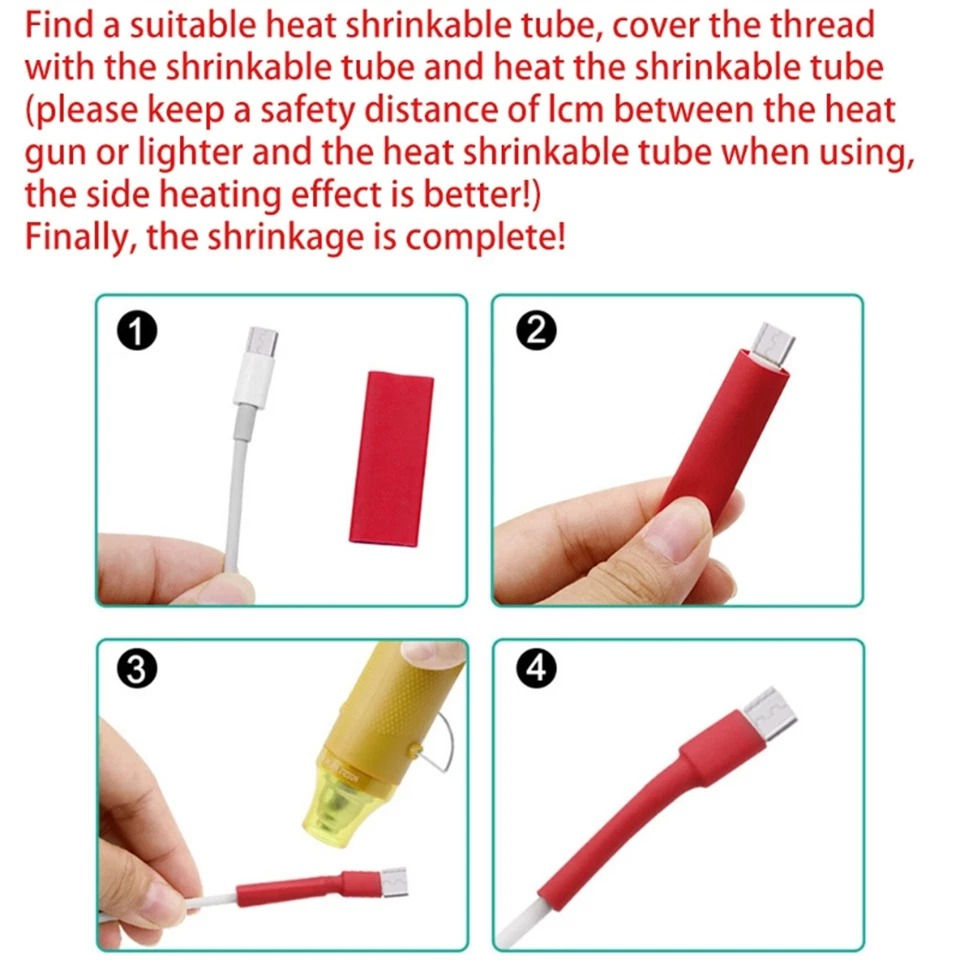 Find a suitable heat shrinkable tube, cover the thread with the shrinkable tube and heat the shrinkable tube (please keep a safety distance of lcm between the heat gun or lighter and the heat shrinkable tube when using, the side heating effect is better!)
Finally, the shrinkage is complete!

1

2

3

4