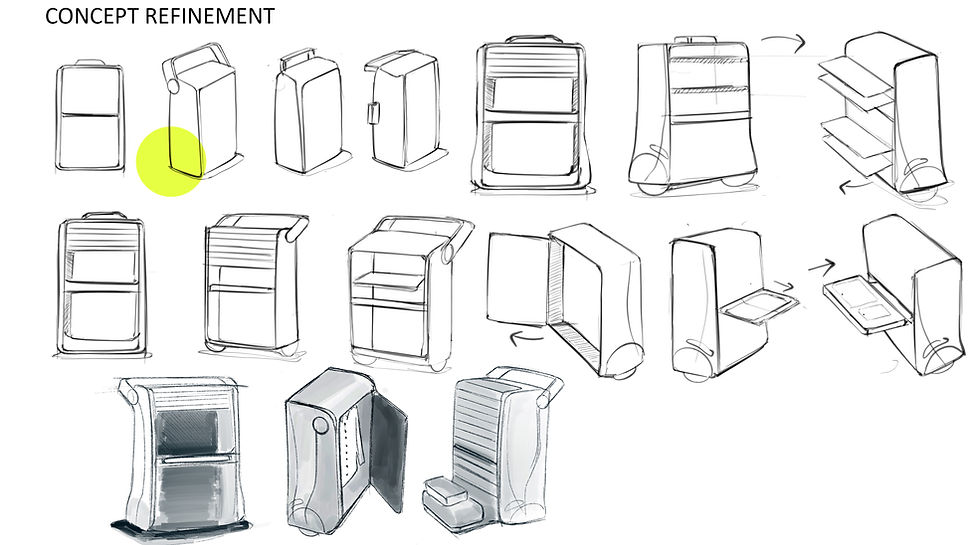 CONCEPT REFINEMENT