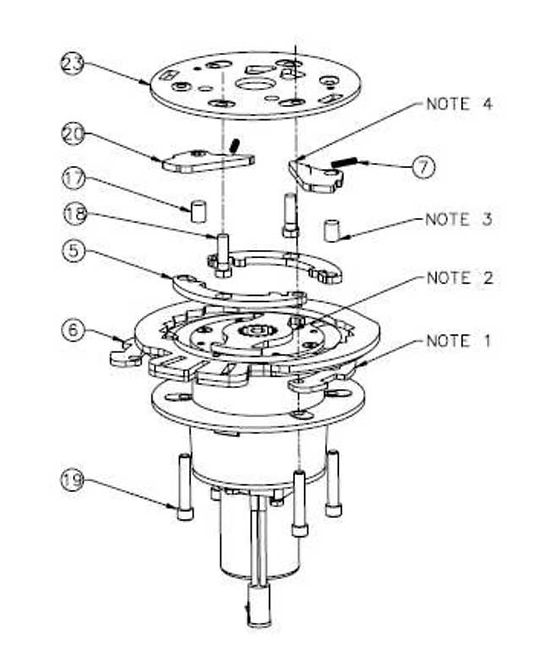 23
NOTE 4
20
7
17
18
NOTE 3
5
NOTE 2
6
NOTE 1
19