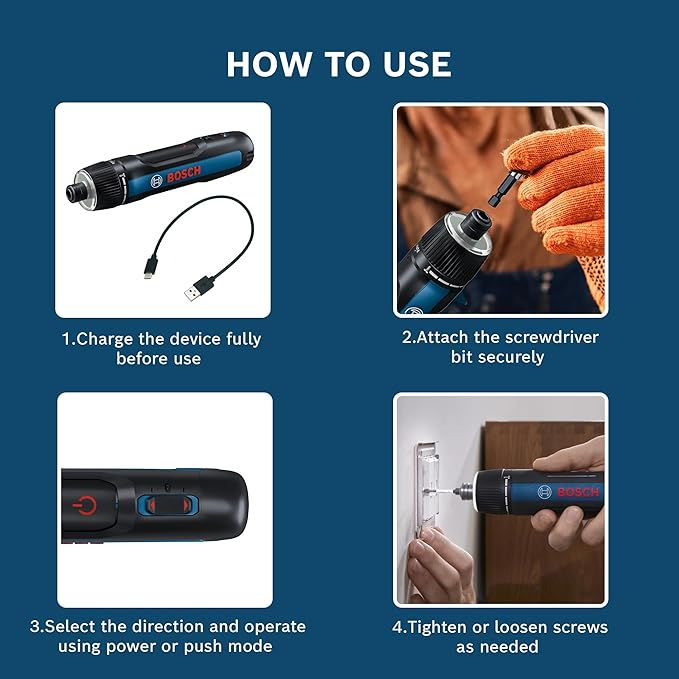 HOW TO USE

BOSCH

1.Charge the device fully before use

2.Attach the screwdriver bit securely

3.Select the direction and operate using power or push mode

BOSCH

4.Tighten or loosen screws as needed