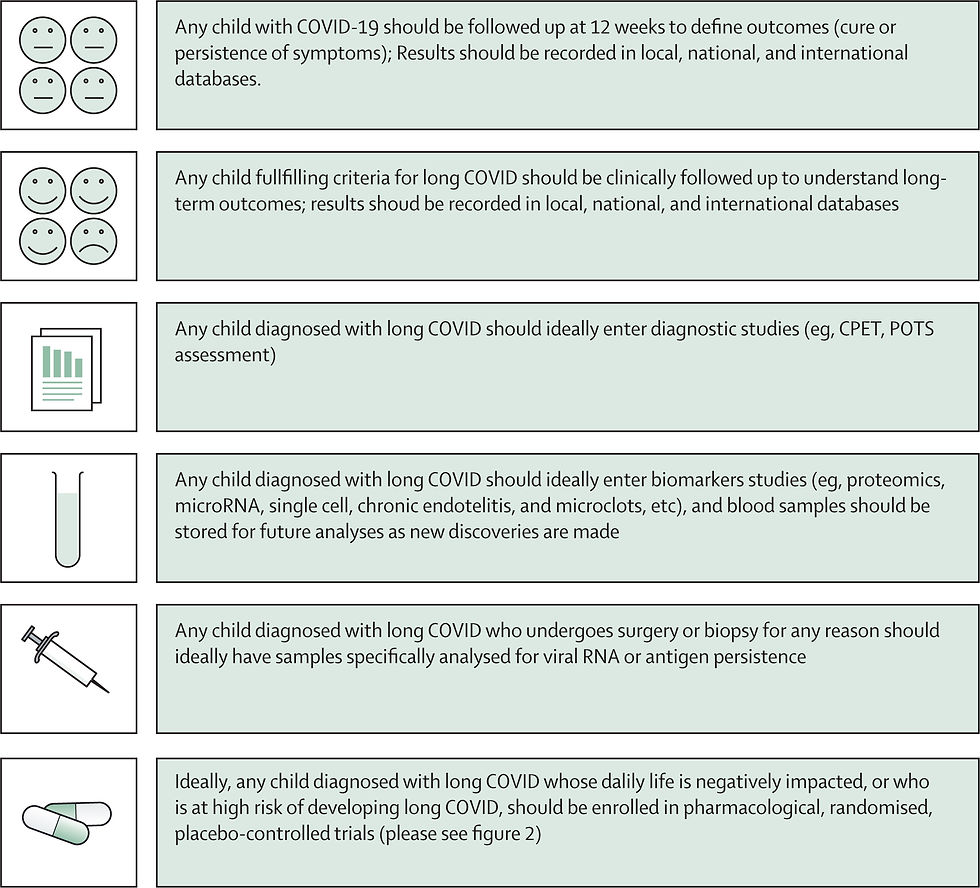 Any child with COVID-19 should be followed up at 12 weeks to define outcomes (cure or persistence of symptoms); Results should be recorded in local, national, and international databases.

Any child fullfilling criteria for long COVID should be clinically followed up to understand long-term outcomes; results shoud be recorded in local, national, and international databases

Any child diagnosed with long COVID should ideally enter diagnostic studies (eg, CPET, POTS assessment)

Any child diagnosed with long COVID should ideally enter biomarkers studies (eg, proteomics, microRNA, single cell, chronic endotelitis, and microclots, etc), and blood samples should be stored for future analyses as new discoveries are made

Any child diagnosed with long COVID who undergoes surgery or biopsy for any reason should ideally have samples specifically analysed for viral RNA or antigen persistence

Ideally, any child diagnosed with long COVID whose dalily life is negatively impacted, or who is at high risk of developing long COVID, should be enrolled in pharmacological, randomised, placebo-controlled trials (please see figure 2)