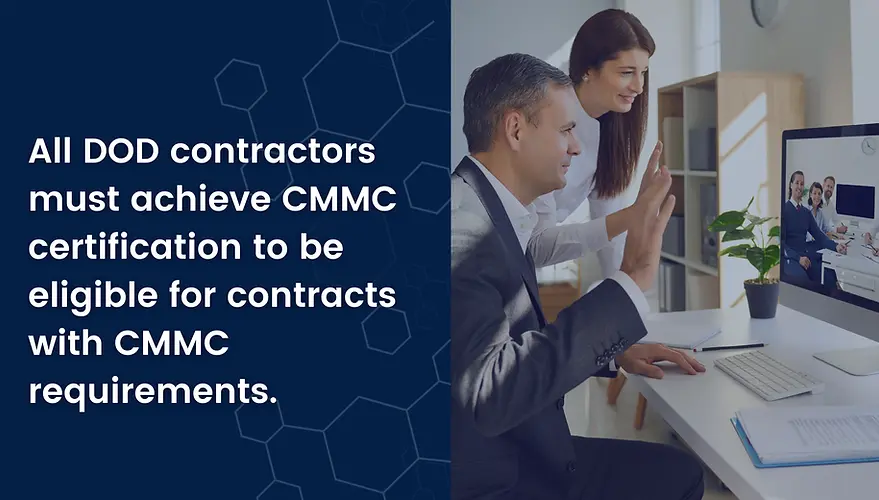 All DOD contractors must achieve CMMC certification to be eligible for contracts with CMMC requirements.