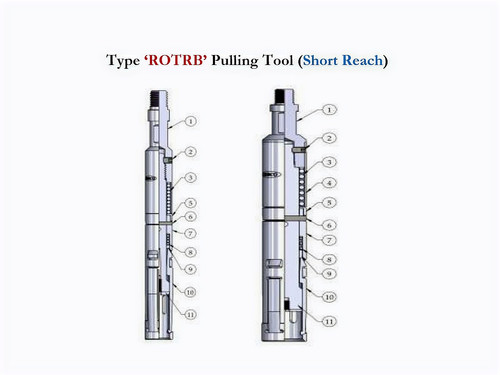 Type 'ROTRB' Pulling Tool (Short Reach)

1
2
3
5
6
7
8
9
10
11

1
2
3
4
5
6
7
8
9
10
11