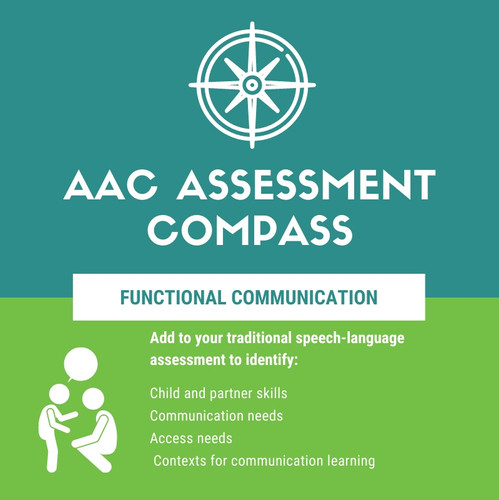 AAC ASSESSMENT COMPASS

FUNCTIONAL COMMUNICATION

Add to your traditional speech-language assessment to identify:

Child and partner skills
Communication needs
Access needs
Contexts for communication learning