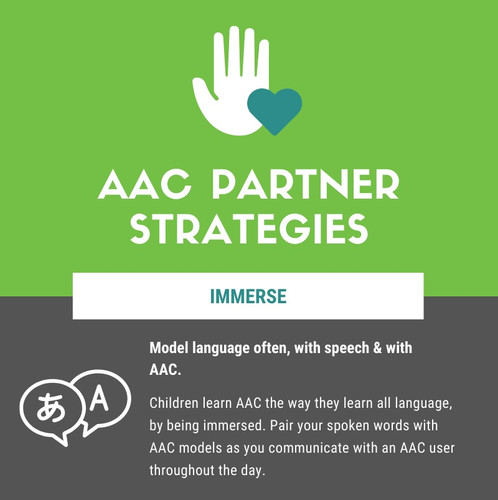 AAC PARTNER STRATEGIES

IMMERSE

あ A

Model language often, with speech & with AAC.

Children learn AAC the way they learn all language, by being immersed. Pair your spoken words with AAC models as you communicate with an AAC user throughout the day.