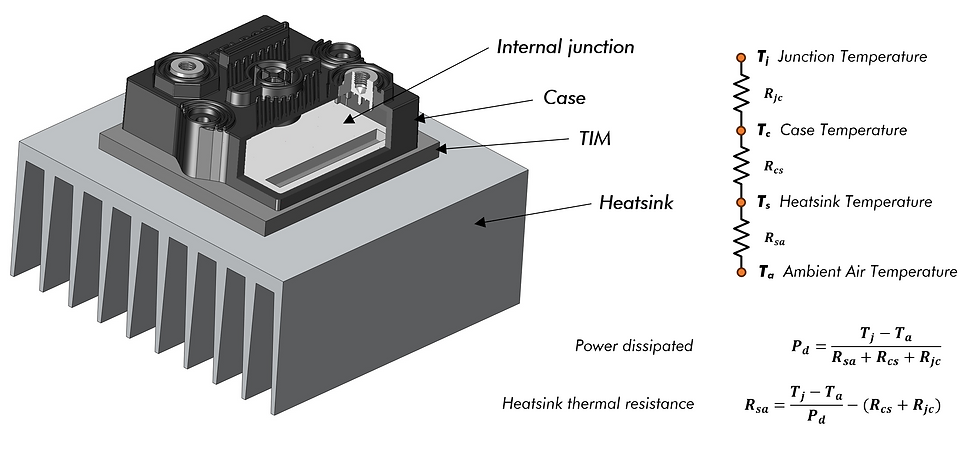 Internal junction

Case

TIM

Heatsink

$T_j$ Junction Temperature

$R_{jc}$

$T_c$ Case Temperature

$R_{cs}$

$T_s$ Heatsink Temperature

$R_{sa}$

$T_a$ Ambient Air Temperature

Power dissipated $P_d = \frac{T_j - T_a}{R_{sa} + R_{cs} + R_{jc}}$

Heatsink thermal resistance $R_{sa} = \frac{T_j - T_a}{P_d} - (R_{cs} + R_{jc})$