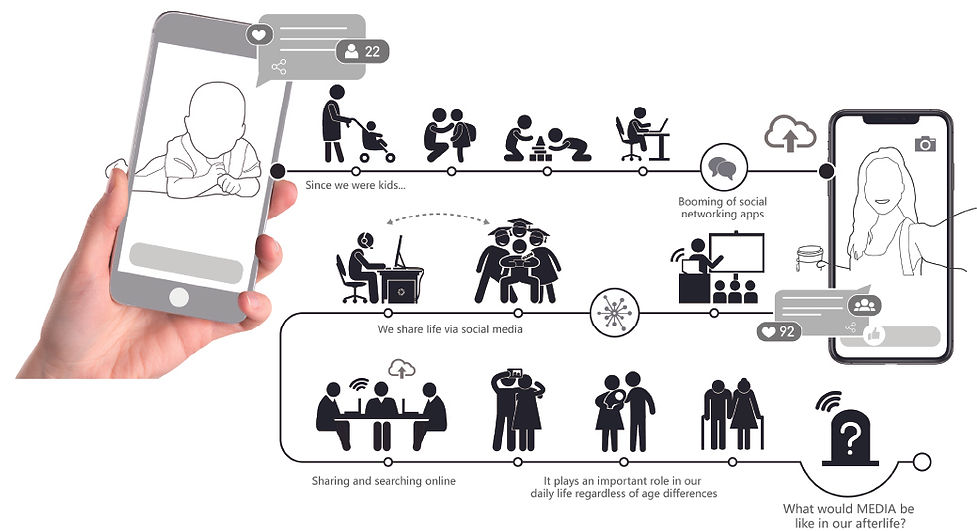 22

Since we were kids...

Booming of social networking apps

We share life via social media

92

Sharing and searching online

It plays an important role in our daily life regardless of age differences

?

What would MEDIA be like in our afterlife?