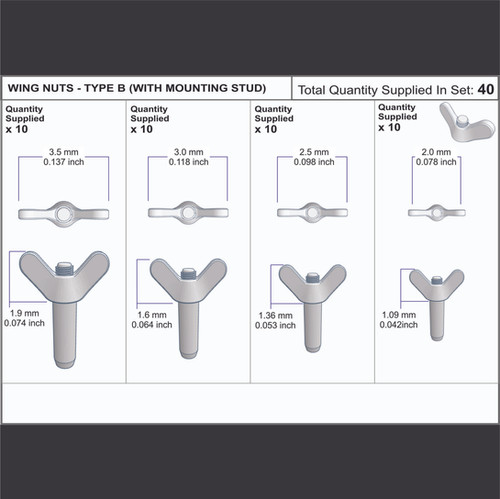 WING NUTS - TYPE B (WITH MOUNTING STUD)

Total Quantity Supplied In Set: 40

Quantity Supplied x 10

3.5 mm
0.137 inch

1.9 mm
0.074 inch

Quantity Supplied x 10

3.0 mm
0.118 inch

1.6 mm
0.064 inch

Quantity Supplied x 10

2.5 mm
0.098 inch

1.36 mm
0.053 inch

Quantity Supplied x 10

2.0 mm
0.078 inch

1.09 mm
0.042inch