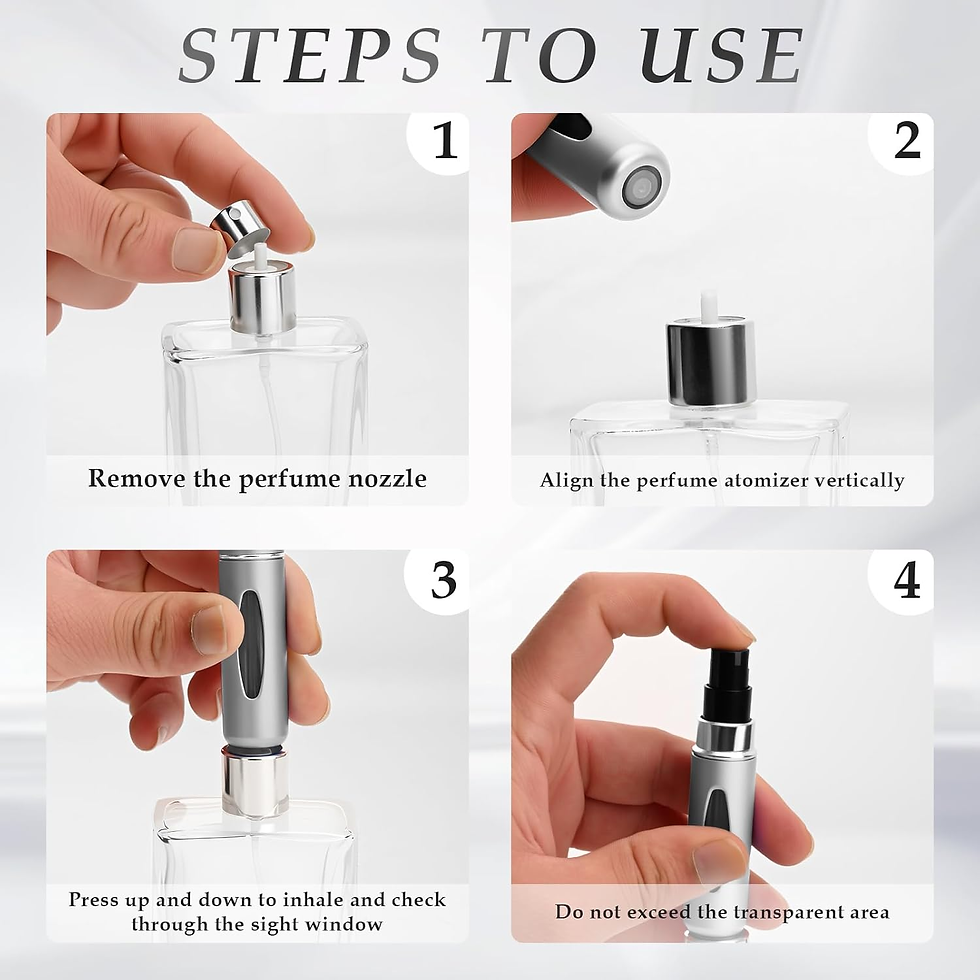 STEPS TO USE

1

Remove the perfume nozzle

2

Align the perfume atomizer vertically

3

Press up and down to inhale and check through the sight window

4

Do not exceed the transparent area