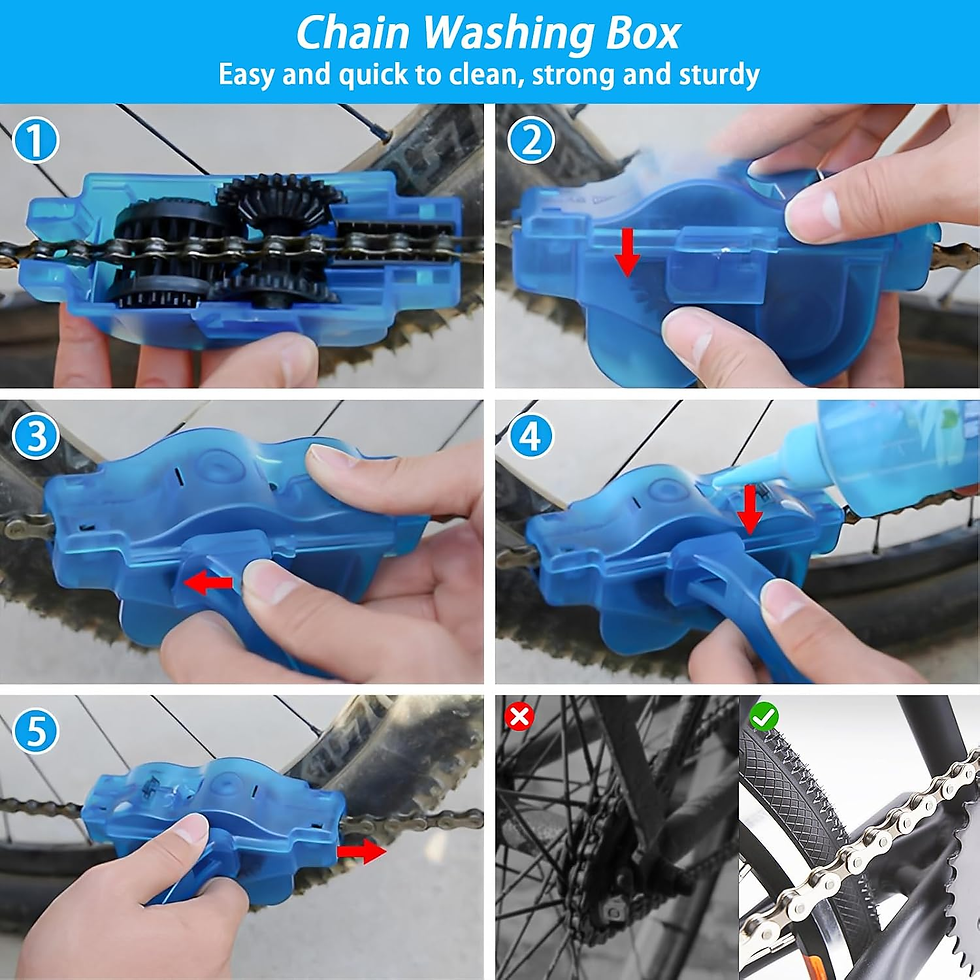 Chain Washing Box
Easy and quick to clean, strong and sturdy

1

2

3

4

5