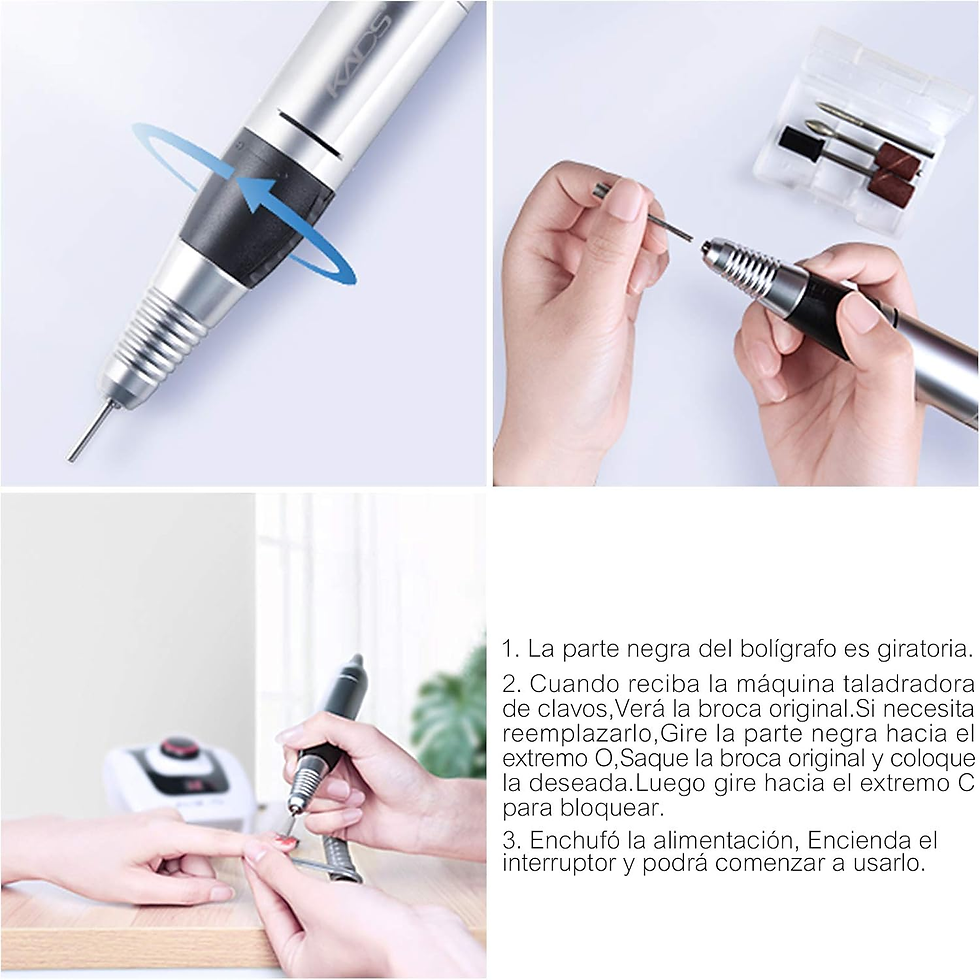 KADS

1. La parte negra del bolígrafo es giratoria.

2. Cuando reciba la máquina taladradora de clavos,Verá la broca original.Si necesita reemplazarlo,Gire la parte negra hacia el extremo O,Saque la broca original y coloque la deseada.Luego gire hacia el extremo C para bloquear.

3. Enchufó la alimentación, Encienda el interruptor y podrá comenzar a usarlo.