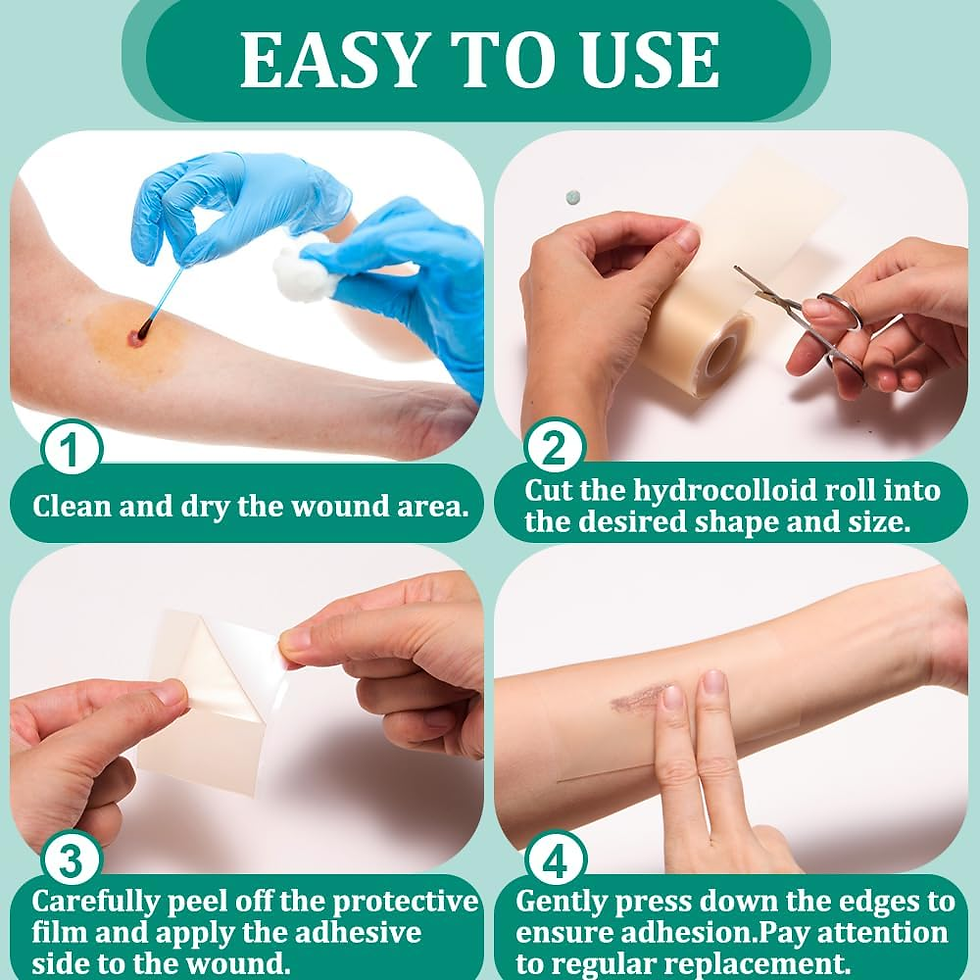 EASY TO USE

1
Clean and dry the wound area.

2
Cut the hydrocolloid roll into the desired shape and size.

3
Carefully peel off the protective film and apply the adhesive side to the wound.

4
Gently press down the edges to ensure adhesion.Pay attention to regular replacement.