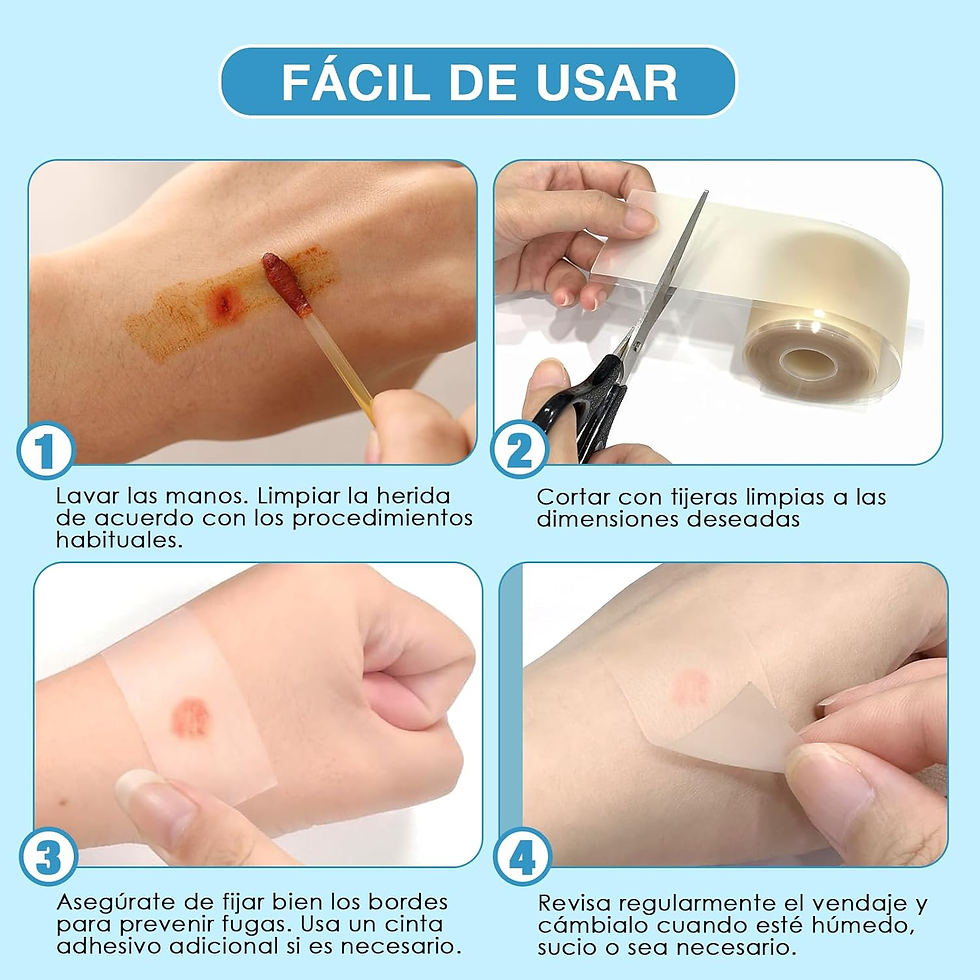 FÁCIL DE USAR

1

Lavar las manos. Limpiar la herida de acuerdo con los procedimientos habituales.

2

Cortar con tijeras limpias a las dimensiones deseadas

3

Asegúrate de fijar bien los bordes para prevenir fugas. Usa un cinta adhesivo adicional si es necesario.

4

Revisa regularmente el vendaje y cámbialo cuando esté húmedo, sucio o sea necesario.