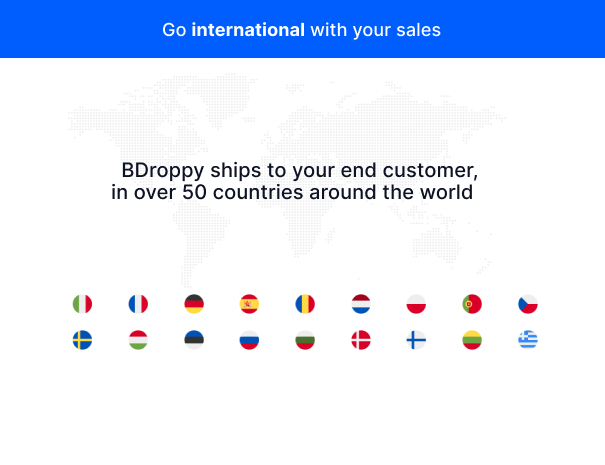 Go international with your sales

BDroppy ships to your end customer, in over 50 countries around the world