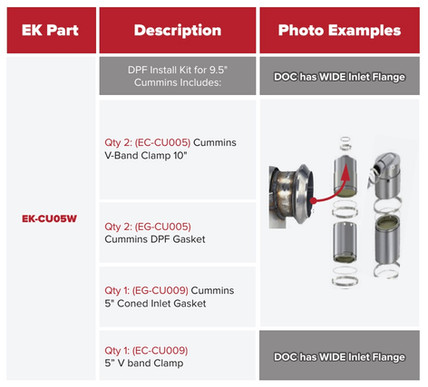 | EK Part | Description | Photo Examples |
|---|---|---|
| EK-CU05W | DPF Install Kit for 9.5" Cummins Includes: | DOC has WIDE Inlet Flange |
| | Qty 2: (EC-CU005) Cummins V-Band Clamp 10" | |
| | Qty 2: (EG-CU005) Cummins DPF Gasket | |
| | Qty 1: (EG-CU009) Cummins 5" Coned Inlet Gasket | |
| | Qty 1: (EC-CU009) 5" V band Clamp | DOC has WIDE Inlet Flange |