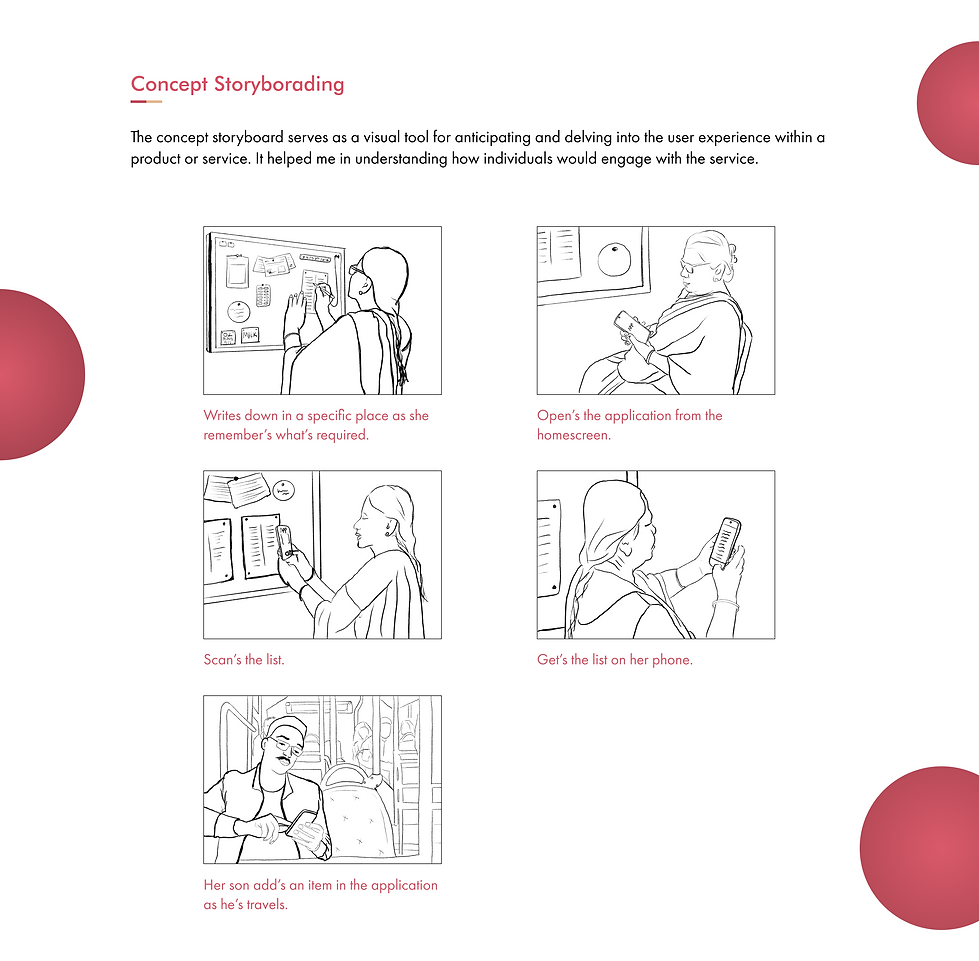 Concept Storyborading

The concept storyboard serves as a visual tool for anticipating and delving into the user experience within a product or service. It helped me in understanding how individuals would engage with the service.

Writes down in a specific place as she remember's what's required.

Open's the application from the homescreen.

Scan's the list.

Get's the list on her phone.

Her son add's an item in the application as he's travels.