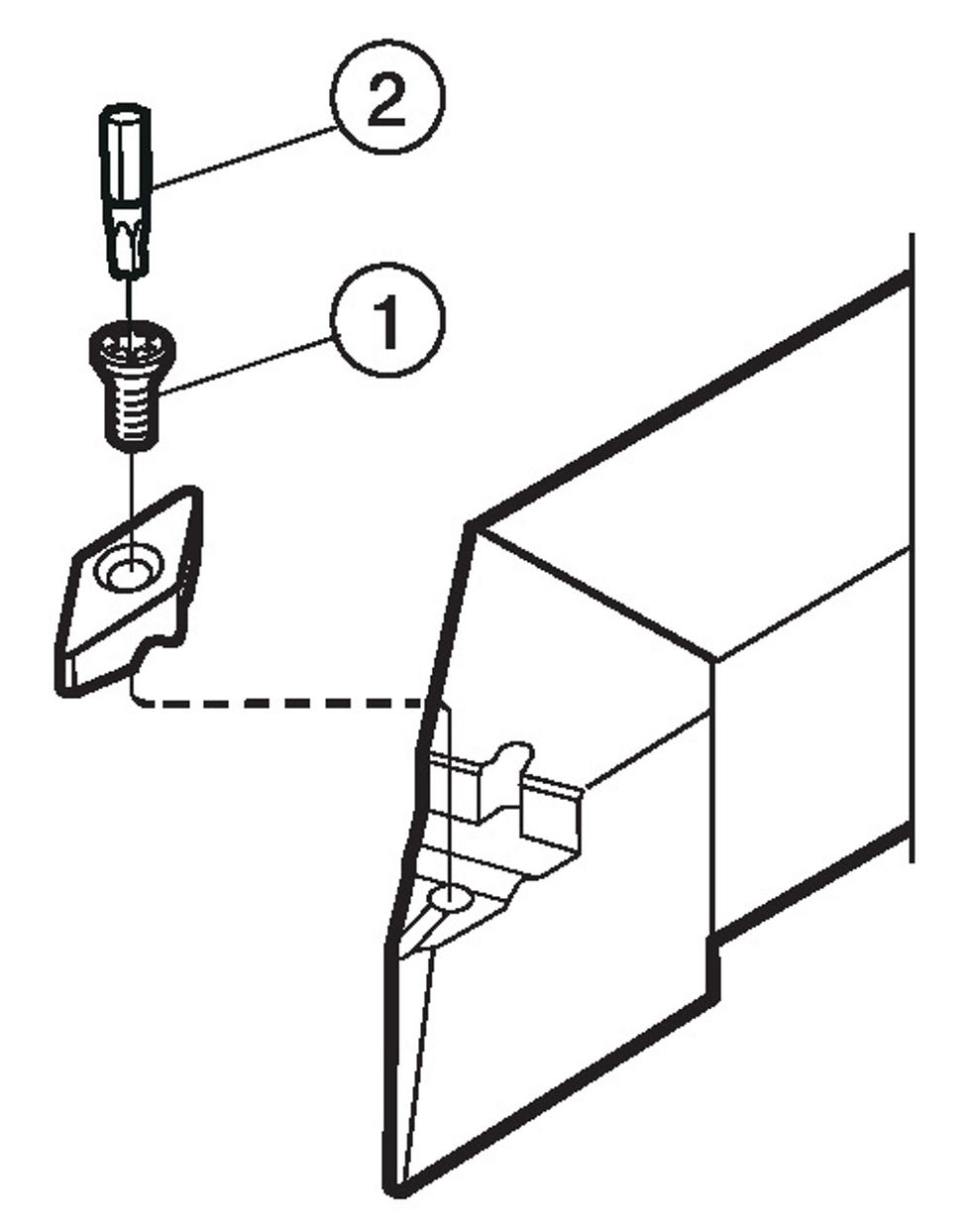 2

1