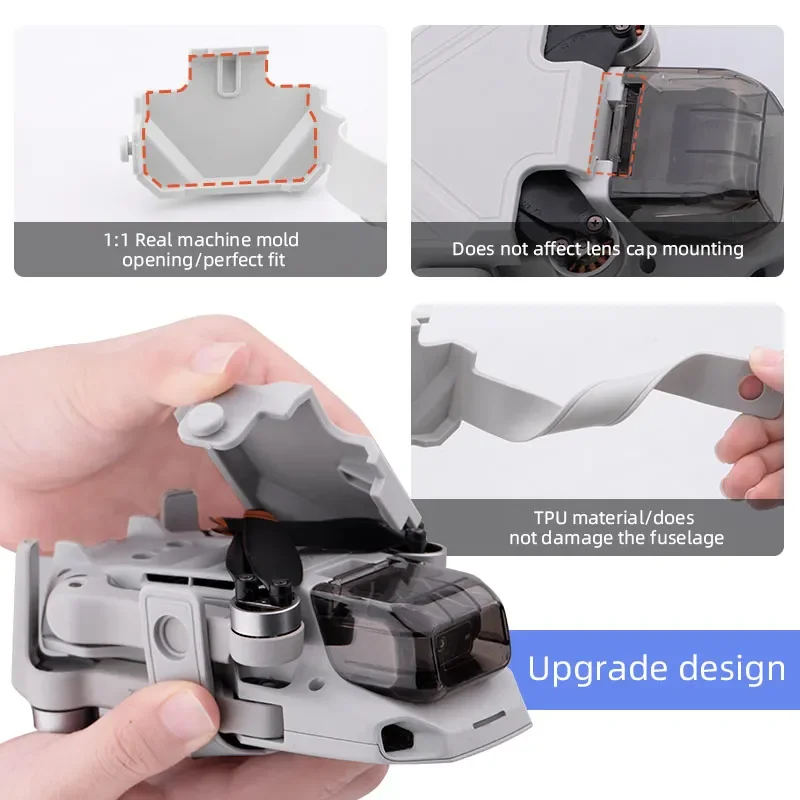 1:1 Real machine mold opening/perfect fit

Does not affect lens cap mounting

TPU material/does not damage the fuselage

Upgrade design