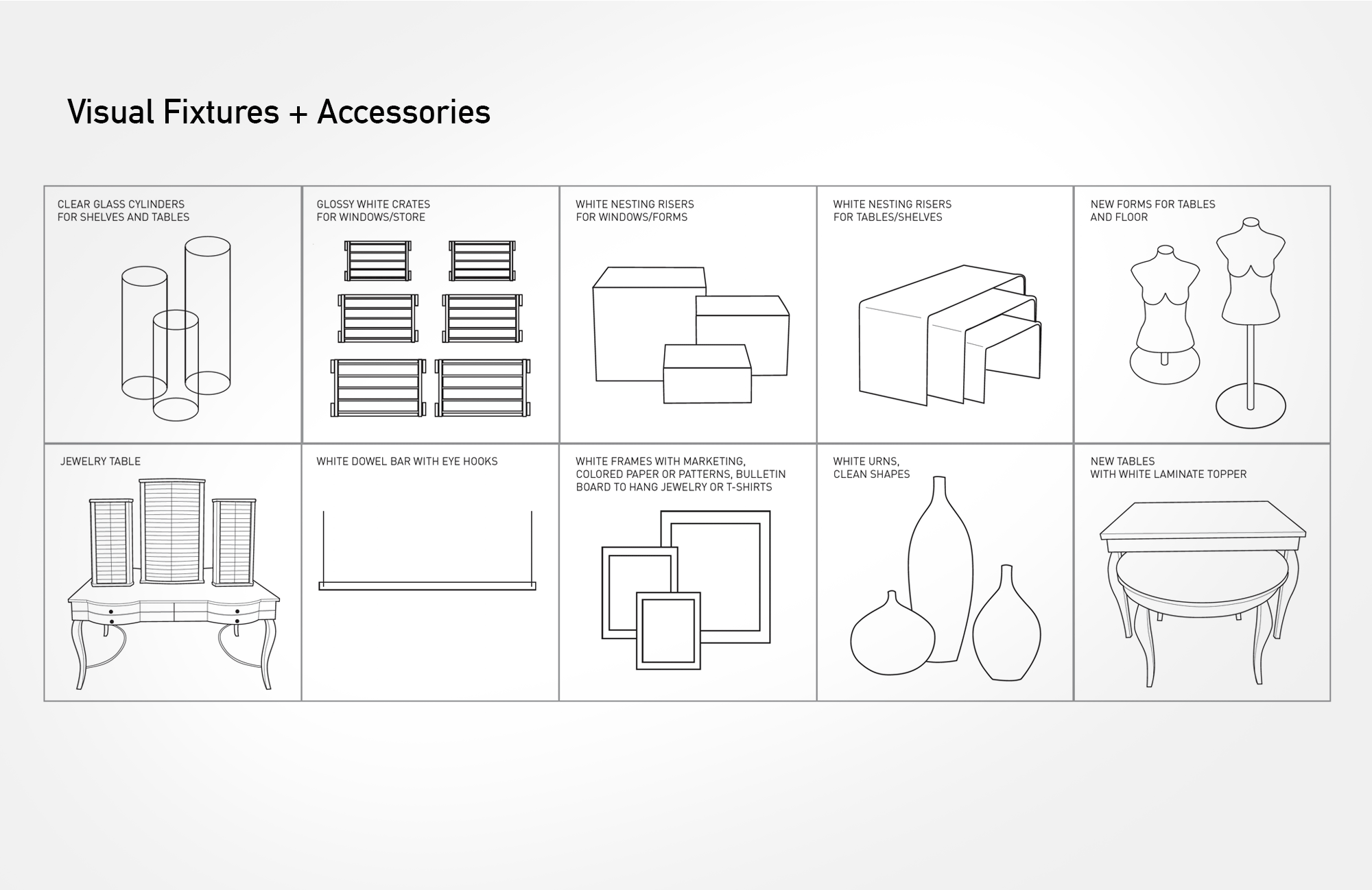 Visual Fixtures + Accessories

CLEAR GLASS CYLINDERS FOR SHELVES AND TABLES

GLOSSY WHITE CRATES FOR WINDOWS/STORE

WHITE NESTING RISERS FOR WINDOWS/FORMS

WHITE NESTING RISERS FOR TABLES/SHELVES

NEW FORMS FOR TABLES AND FLOOR

JEWELRY TABLE

WHITE DOWEL BAR WITH EYE HOOKS

WHITE FRAMES WITH MARKETING, COLORED PAPER OR PATTERNS, BULLETIN BOARD TO HANG JEWELRY OR T-SHIRTS

WHITE URNS, CLEAN SHAPES

NEW TABLES WITH WHITE LAMINATE TOPPER